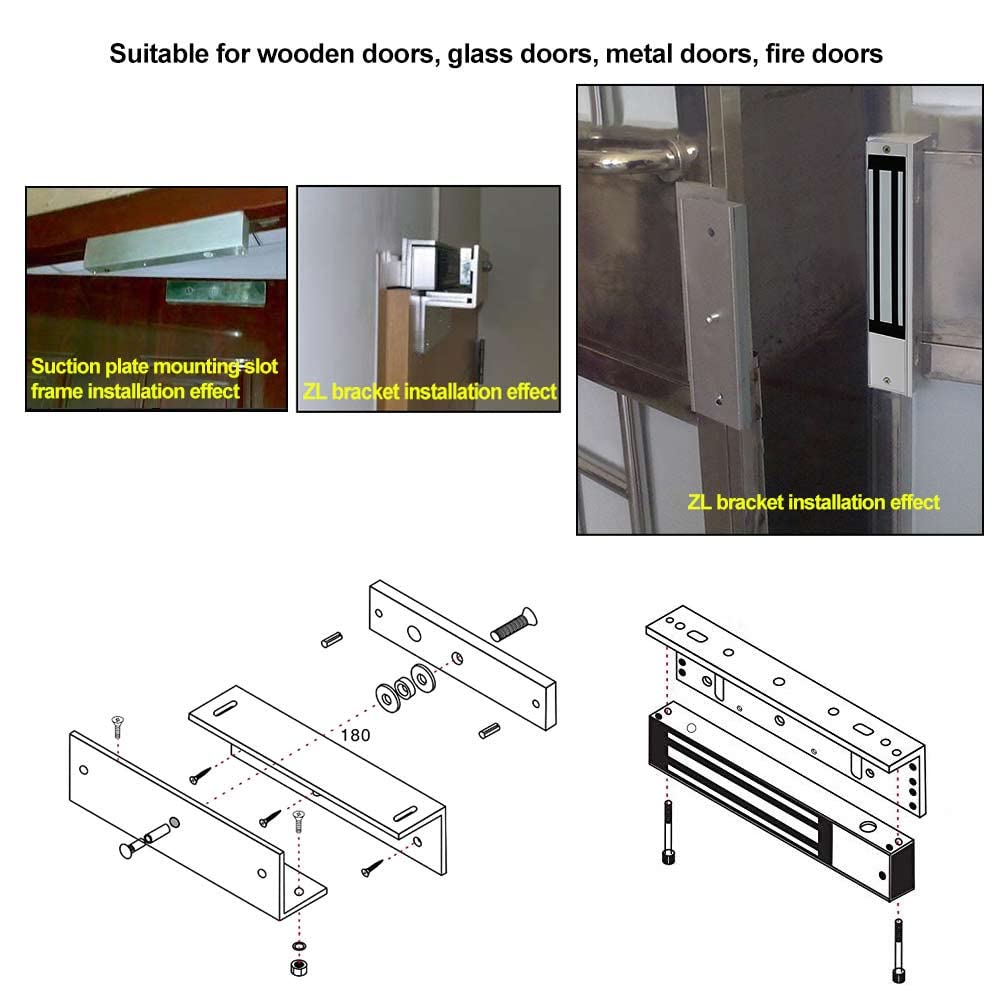 Suitable for wooden doors, glass doors, metal doors, fire doors

Suction plate mounting slot frame installation effect

ZL bracket installation effect

ZL bracket installation effect

180