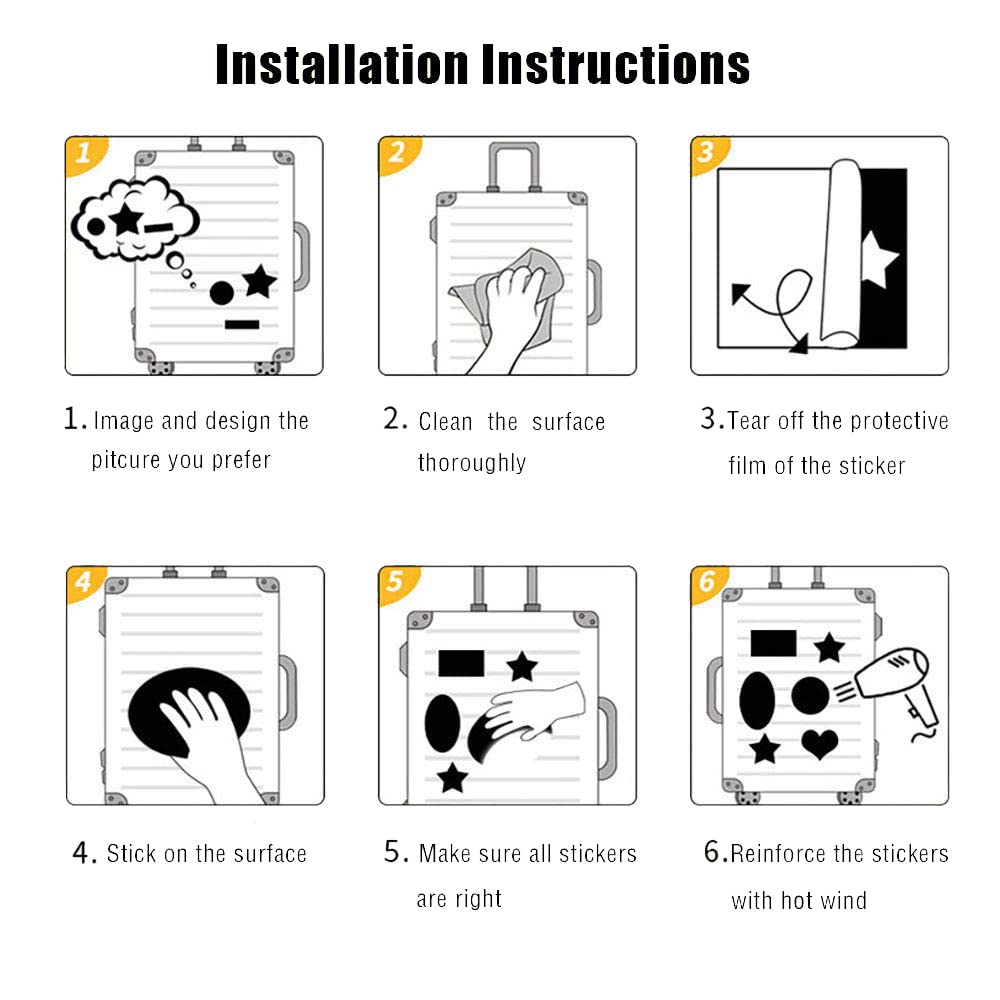 Installation Instructions

1

2

3

1. Image and design the pitcure you prefer

2. Clean the surface thoroughly

3. Tear off the protective film of the sticker

4

5

6

4. Stick on the surface

5. Make sure all stickers are right

6. Reinforce the stickers with hot wind