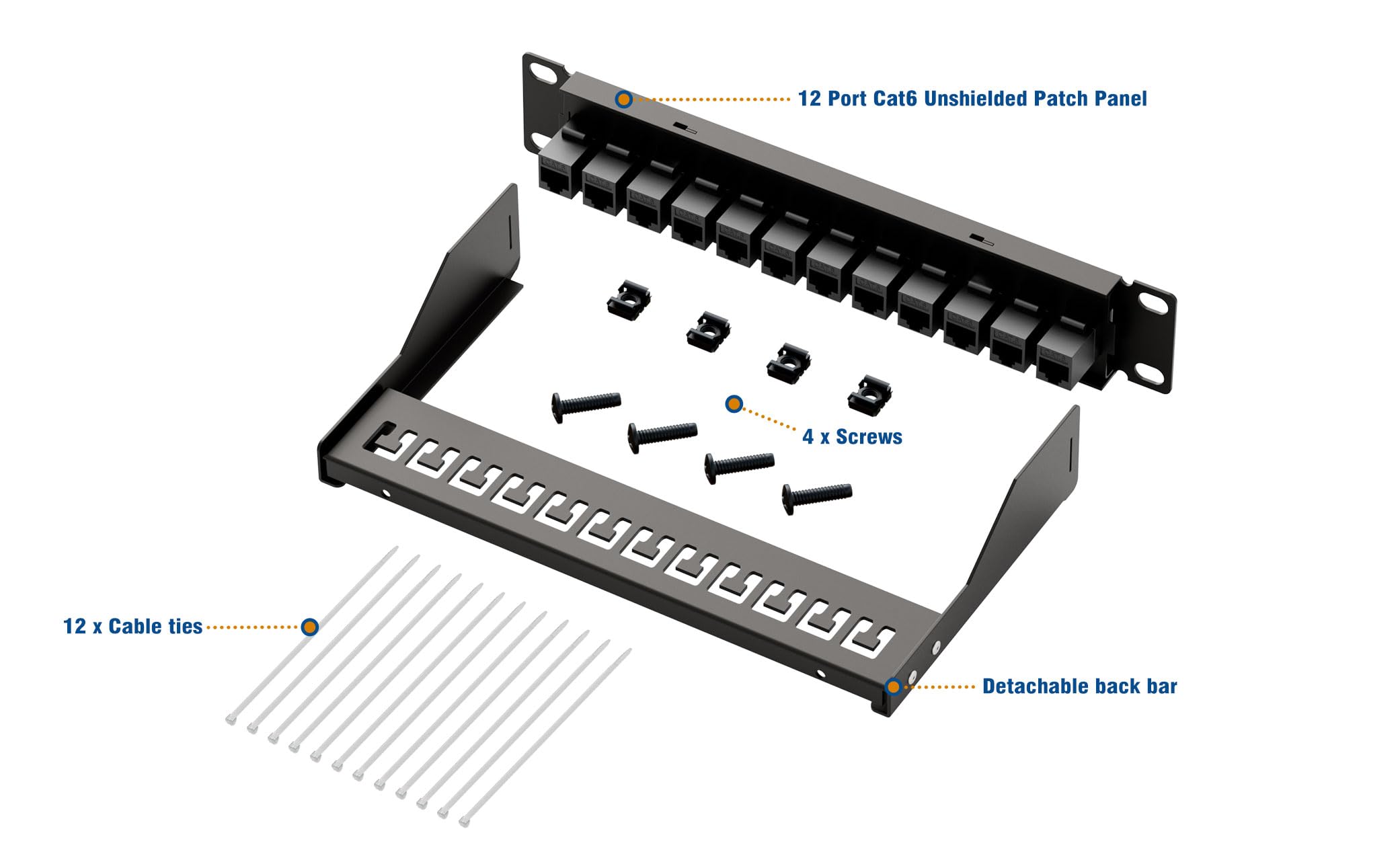 12 Port Cat6 Unshielded Patch Panel

4 x Screws

12 x Cable ties

Detachable back bar