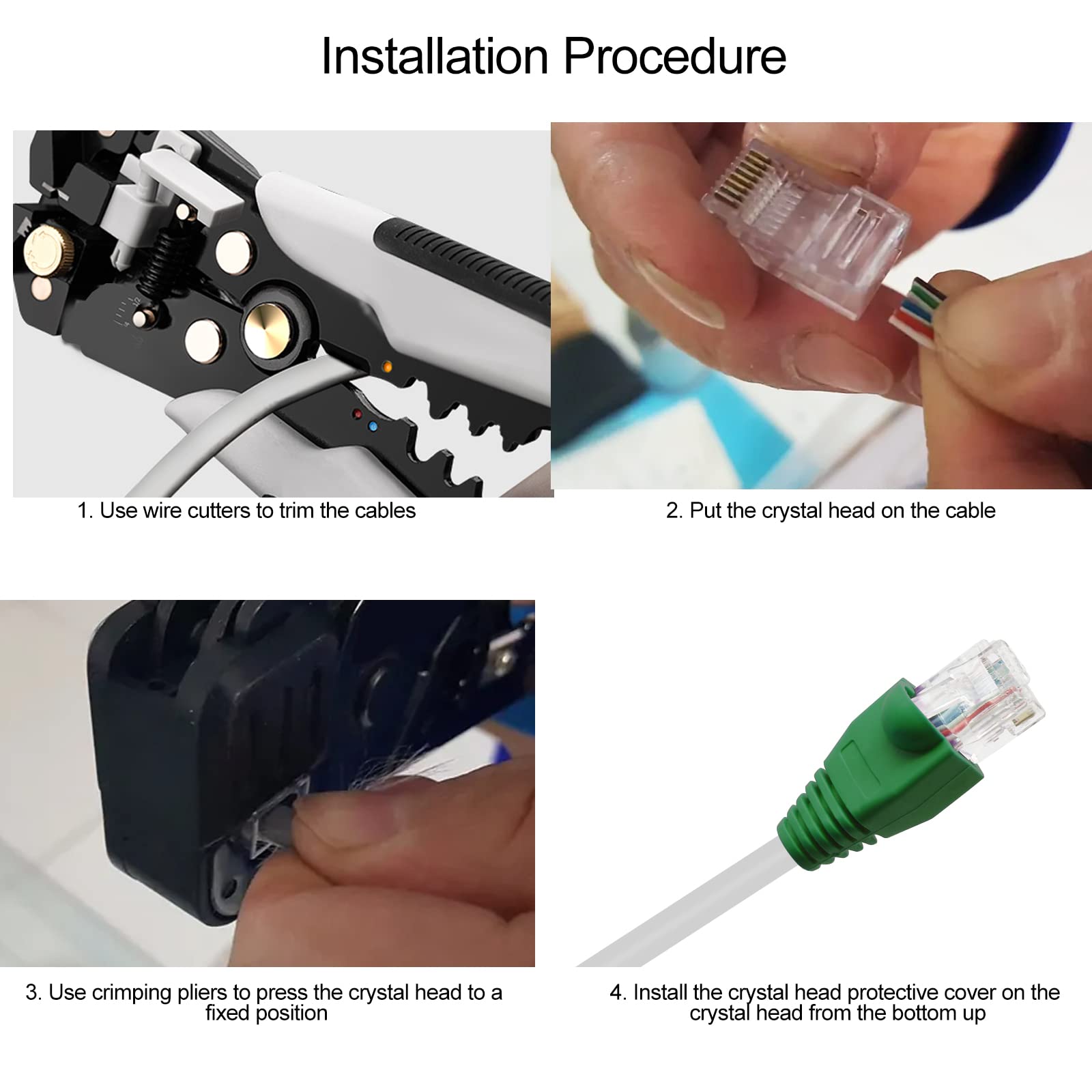 Installation Procedure

1. Use wire cutters to trim the cables

2. Put the crystal head on the cable

3. Use crimping pliers to press the crystal head to a fixed position

4. Install the crystal head protective cover on the crystal head from the bottom up