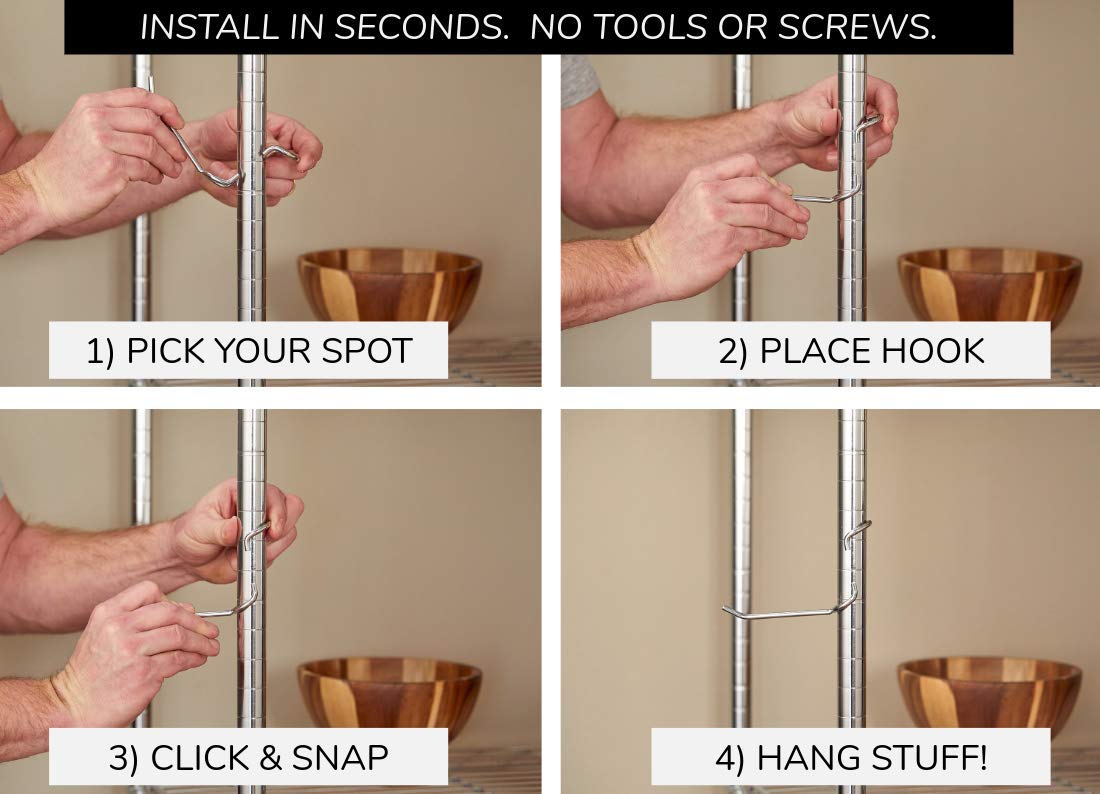 INSTALL IN SECONDS. NO TOOLS OR SCREWS.

1) PICK YOUR SPOT

2) PLACE HOOK

3) CLICK & SNAP

4) HANG STUFF!