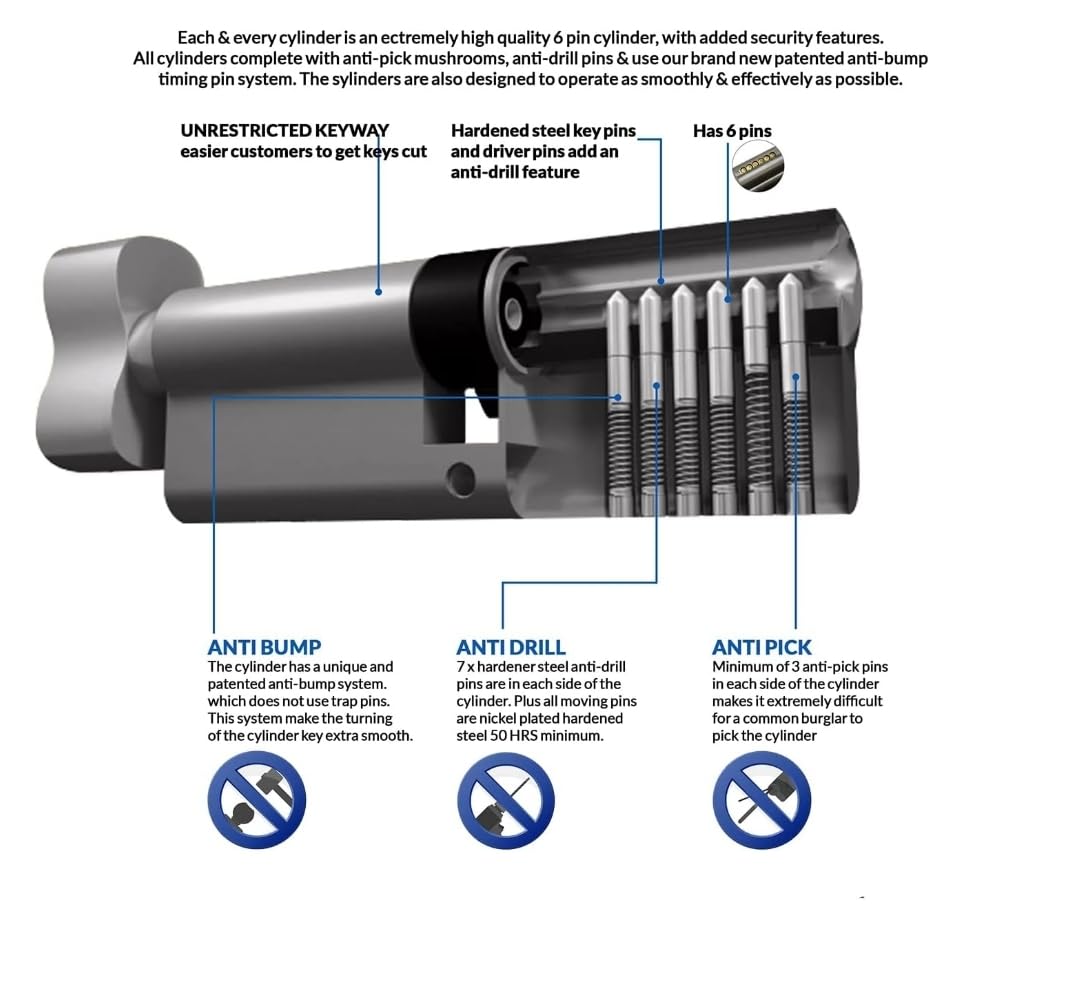 Each & every cylinder is an ectremely high quality 6 pin cylinder, with added security features. All cylinders complete with anti-pick mushrooms, anti-drill pins & use our brand new patented anti-bump timing pin system. The sylinders are also designed to operate as smoothly & effectively as possible.

UNRESTRICTED KEYWAY
easier customers to get keys cut

Hardened steel key pins and driver pins add an anti-drill feature

Has 6 pins

ANTI BUMP
The cylinder has a unique and patented anti-bump system. which does not use trap pins. This system make the turning of the cylinder key extra smooth.

ANTI DRILL
7 x hardener steel anti-drill pins are in each side of the cylinder. Plus all moving pins are nickel plated hardened steel 50 HRS minimum.

ANTI PICK
Minimum of 3 anti-pick pins in each side of the cylinder makes it extremely difficult for a common burglar to pick the cylinder