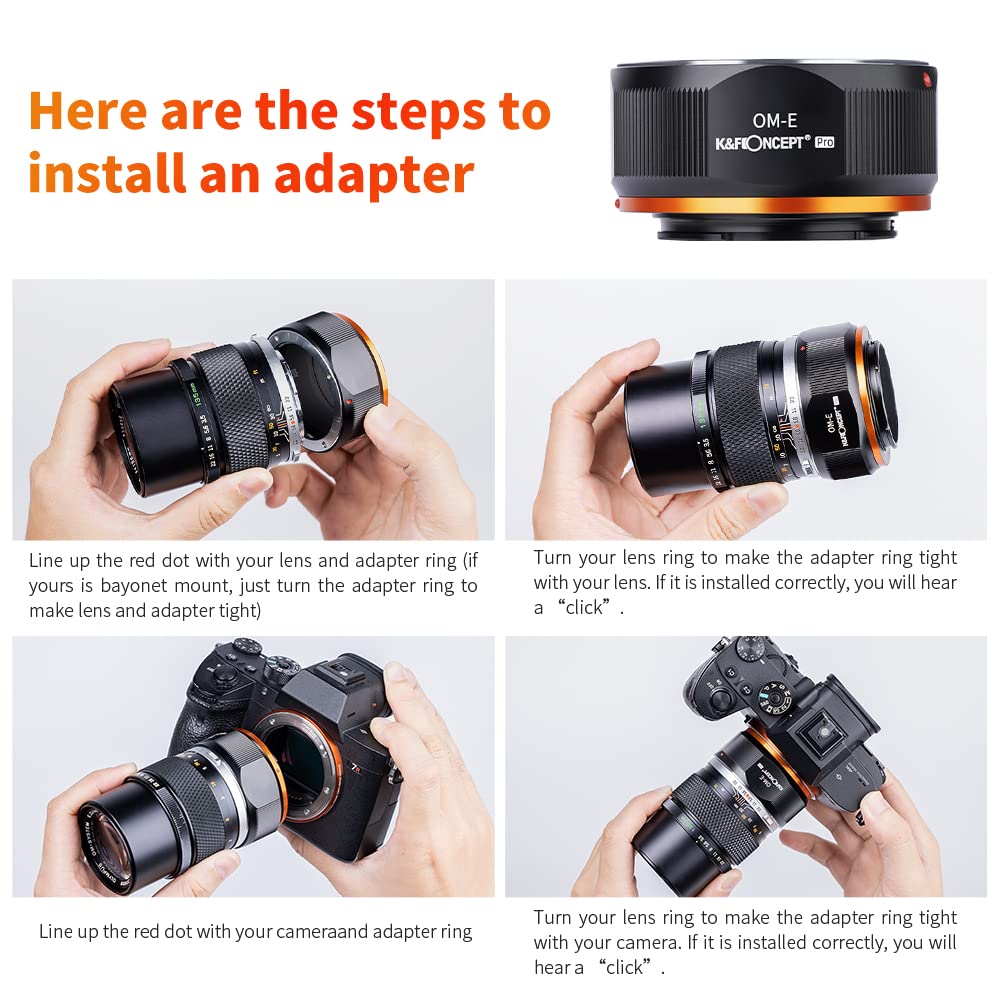 Here are the steps to install an adapter

OM-E
K&F CONCEPT® Pro

Line up the red dot with your lens and adapter ring (if yours is bayonet mount, just turn the adapter ring to make lens and adapter tight)

Turn your lens ring to make the adapter ring tight with your lens. If it is installed correctly, you will hear a “click”.

Line up the red dot with your cameraand adapter ring

Turn your lens ring to make the adapter ring tight with your camera. If it is installed correctly, you will hear a “click”.