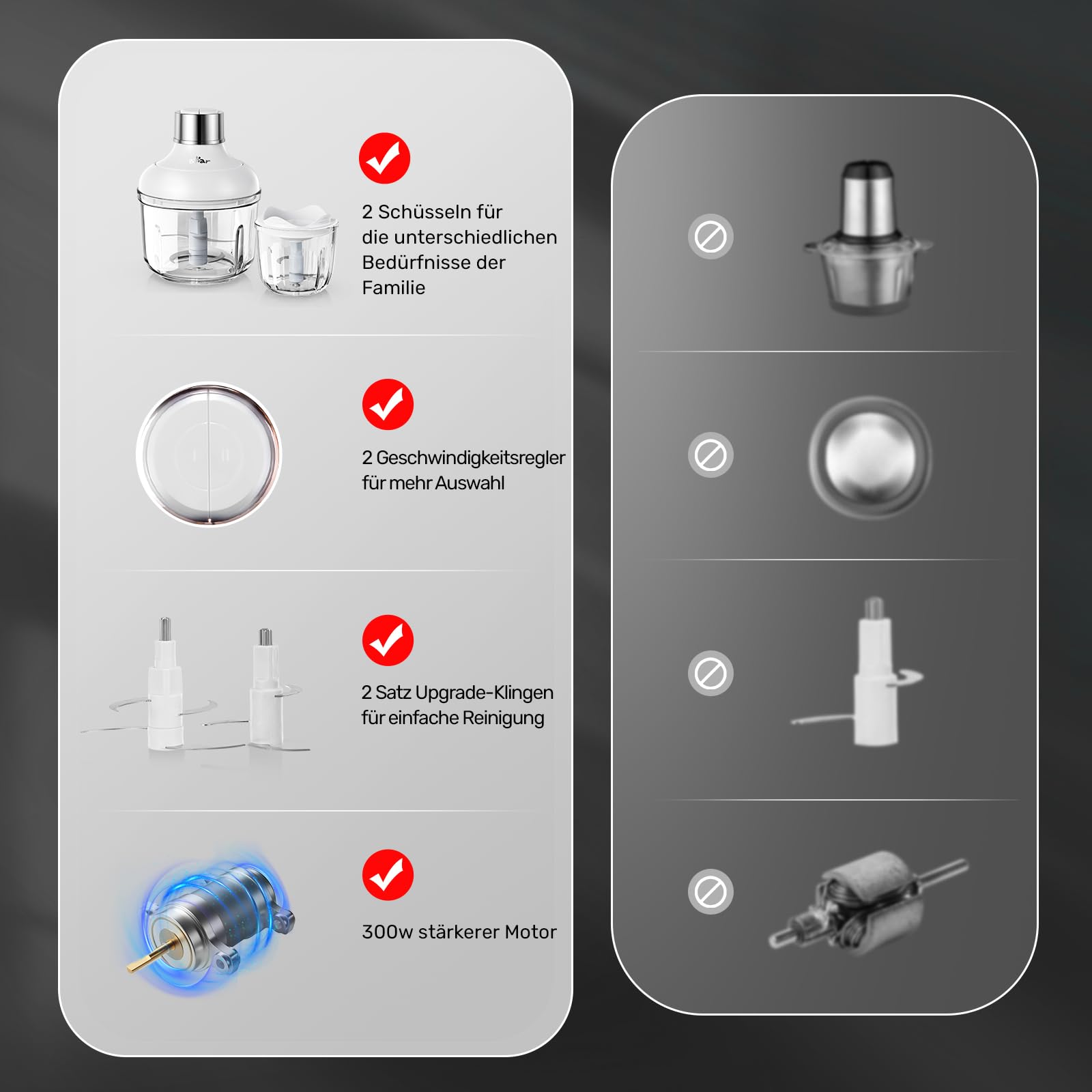 Bear

2 Schüsseln für die unterschiedlichen Bedürfnisse der Familie

2 Geschwindigkeitsregler für mehr Auswahl

2 Satz Upgrade-Klingen für einfache Reinigung

300w stärkerer Motor