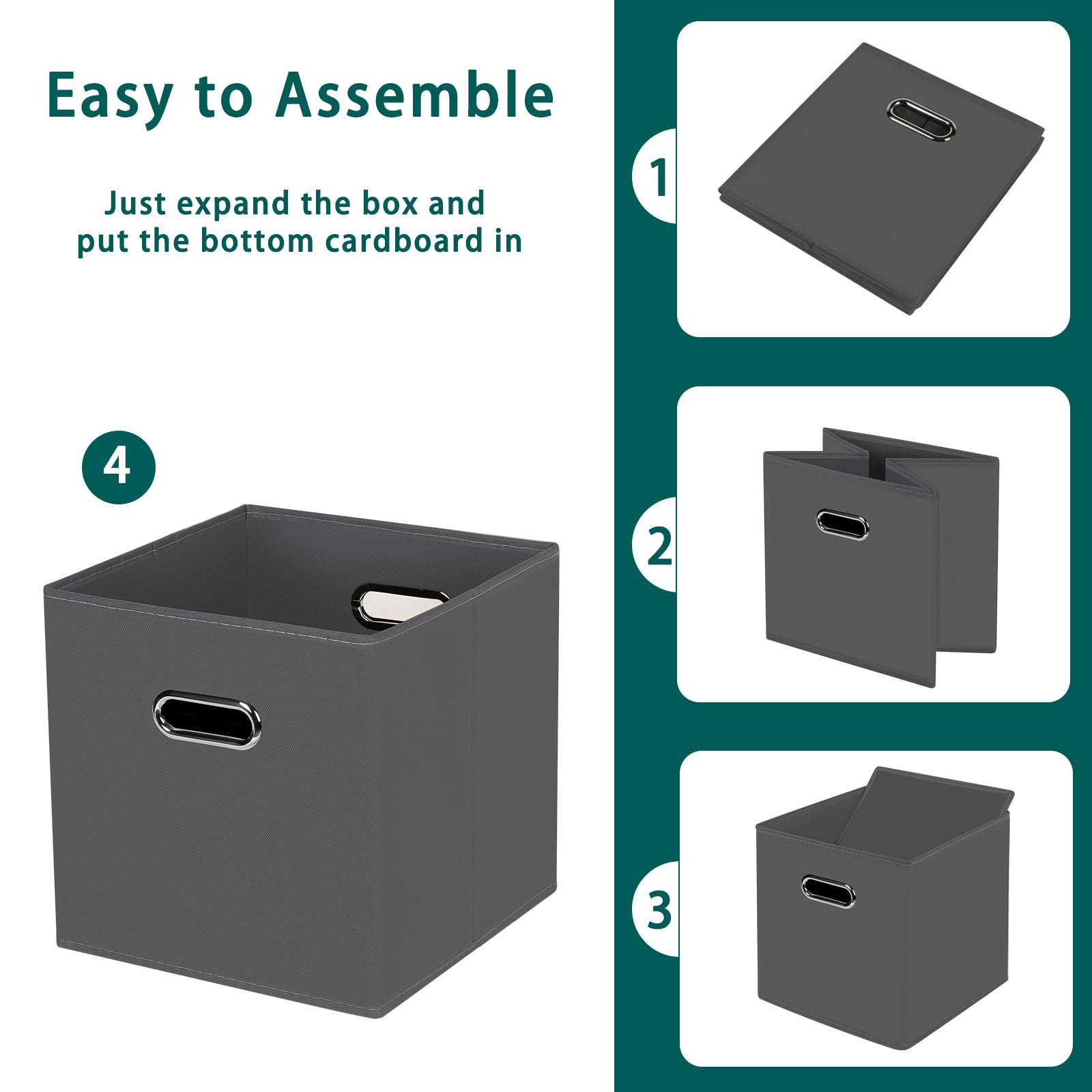 Easy to Assemble

Just expand the box and put the bottom cardboard in

4

1

2

3