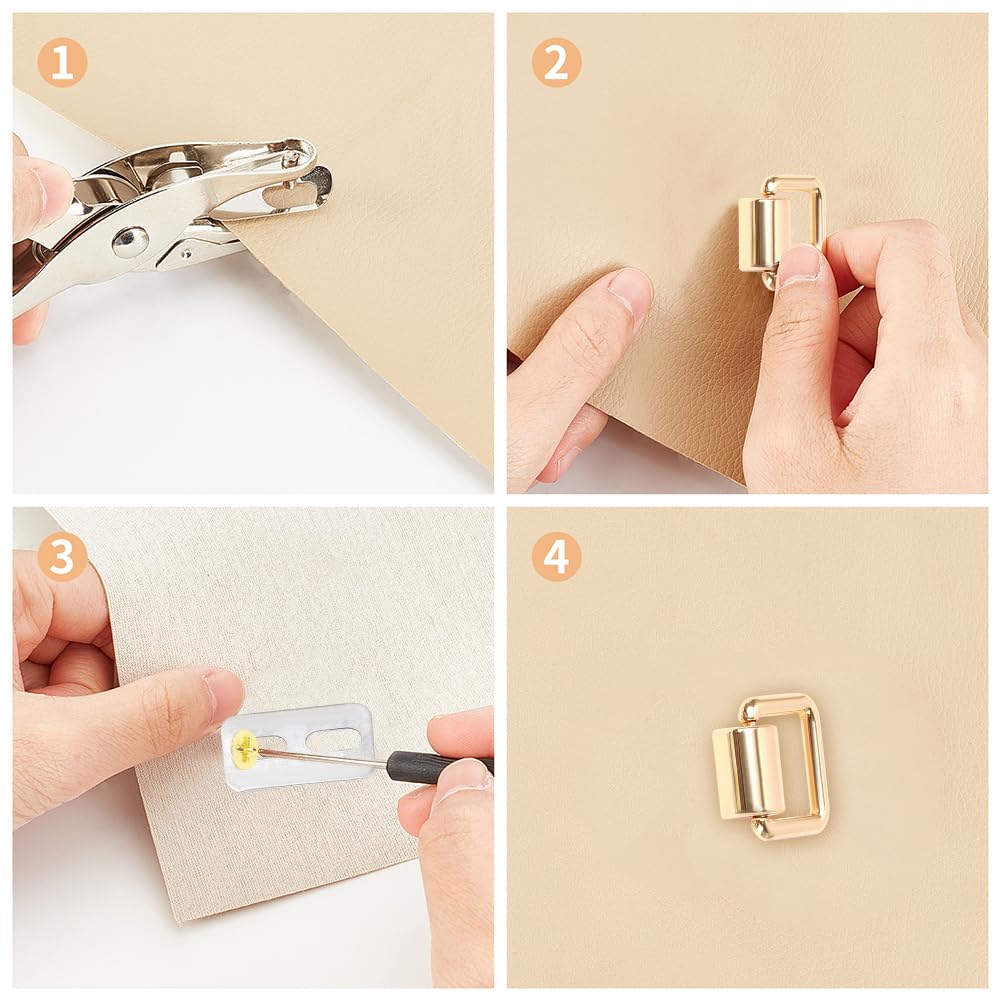 1

2

3

4