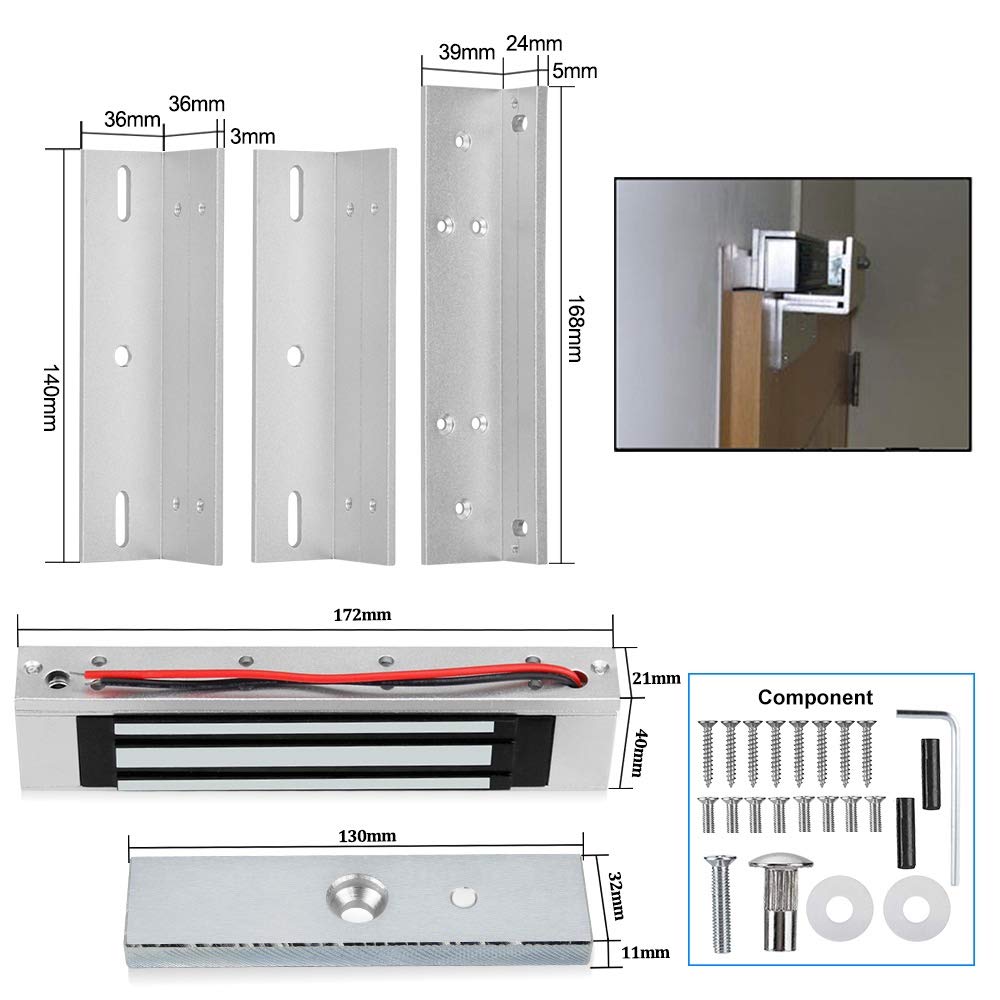 36mm
36mm
3mm
140mm

39mm
24mm
5mm
168mm

172mm
21mm
40mm

130mm
32mm
11mm

Component