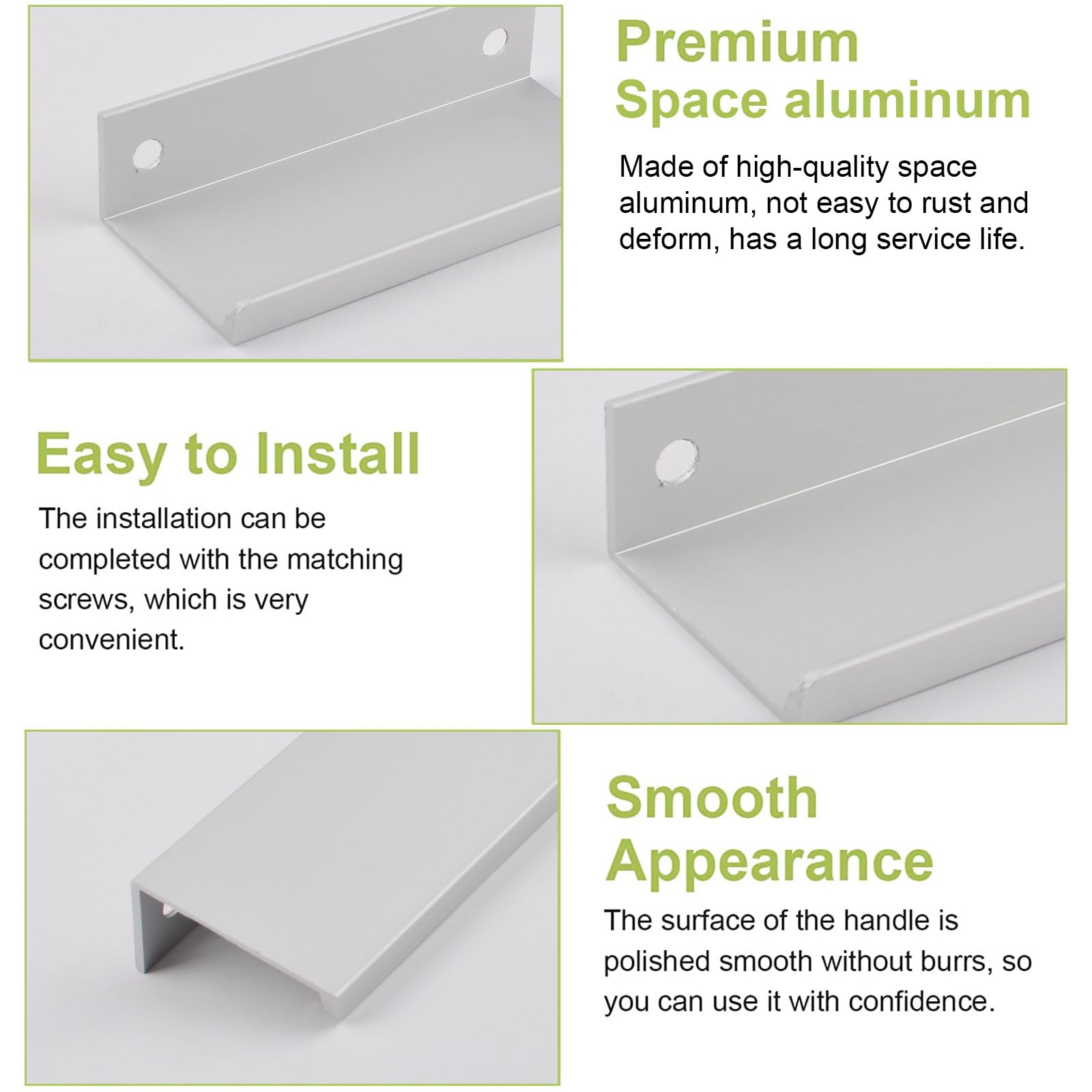 Premium Space aluminum

Made of high-quality space aluminum, not easy to rust and deform, has a long service life.

Easy to Install

The installation can be completed with the matching screws, which is very convenient.

Smooth Appearance

The surface of the handle is polished smooth without burrs, so you can use it with confidence.