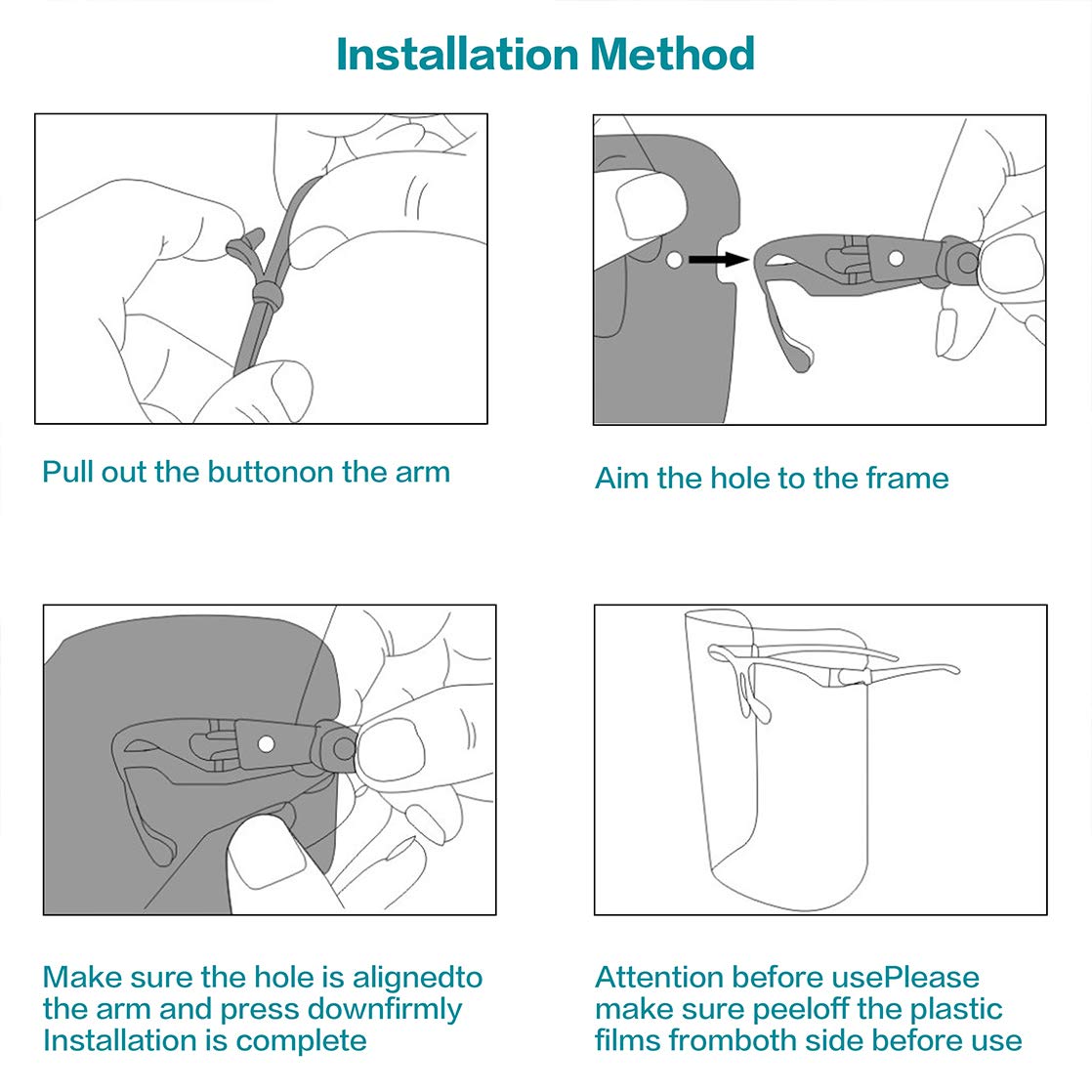 Installation Method

Pull out the buttonon the arm

Aim the hole to the frame

Make sure the hole is alignedto the arm and press downfirmly Installation is complete

Attention before usePlease make sure peeloff the plastic films fromboth side before use