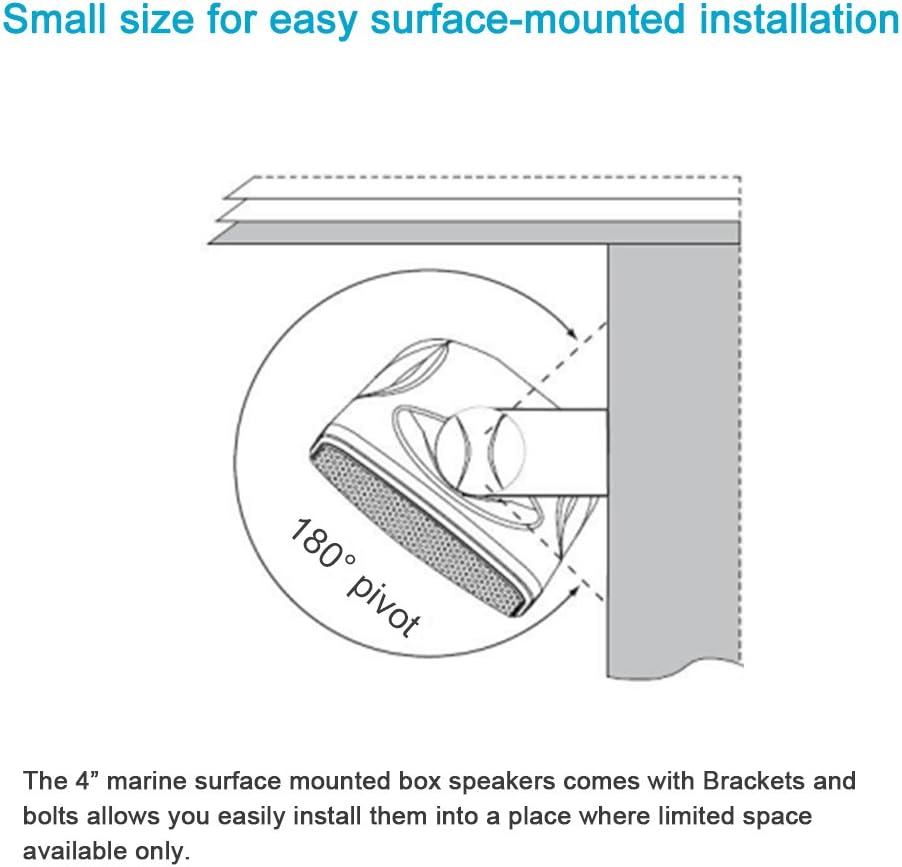 Small size for easy surface-mounted installation

180° pivot

The 4” marine surface mounted box speakers comes with Brackets and bolts allows you easily install them into a place where limited space available only.