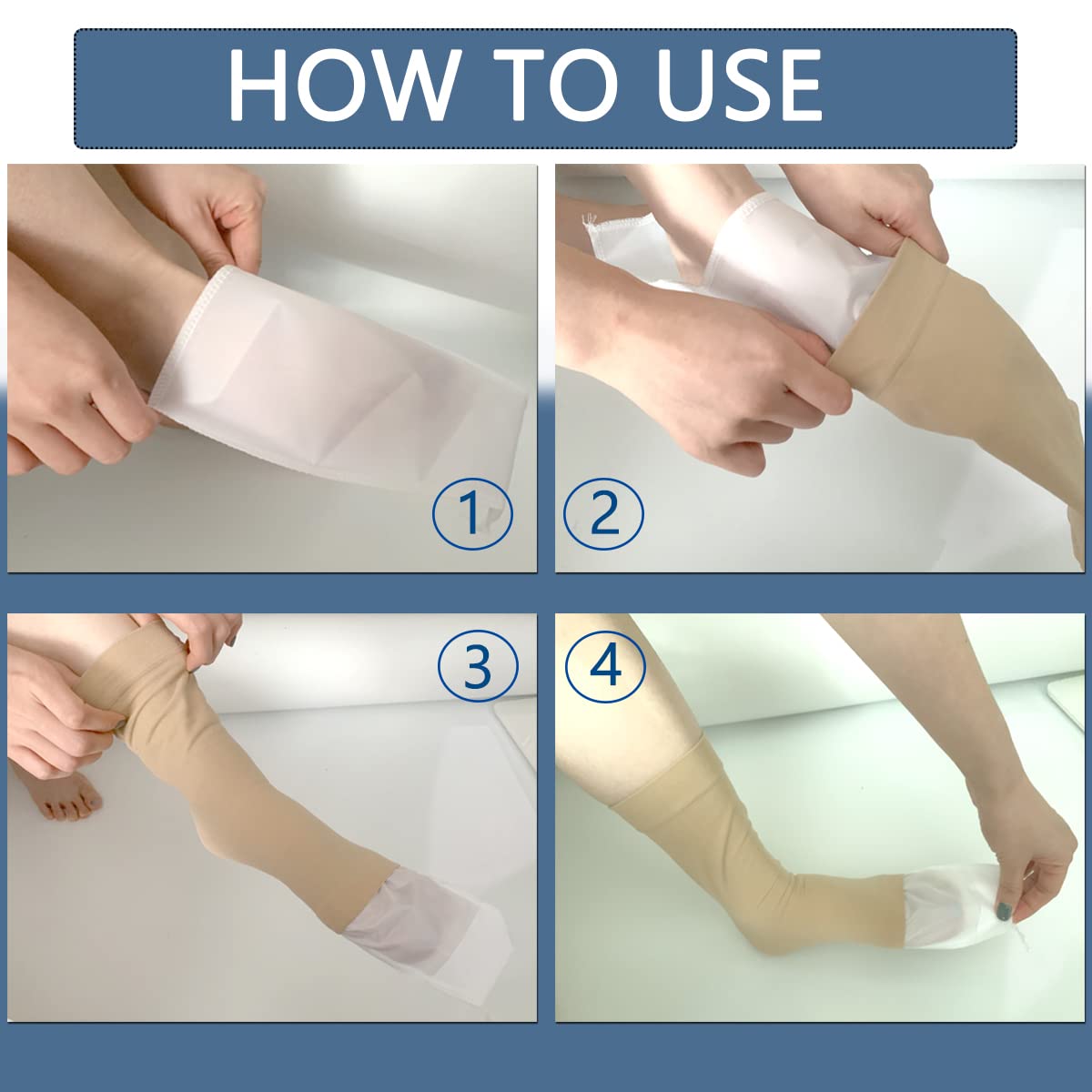 HOW TO USE

①

②

③

④