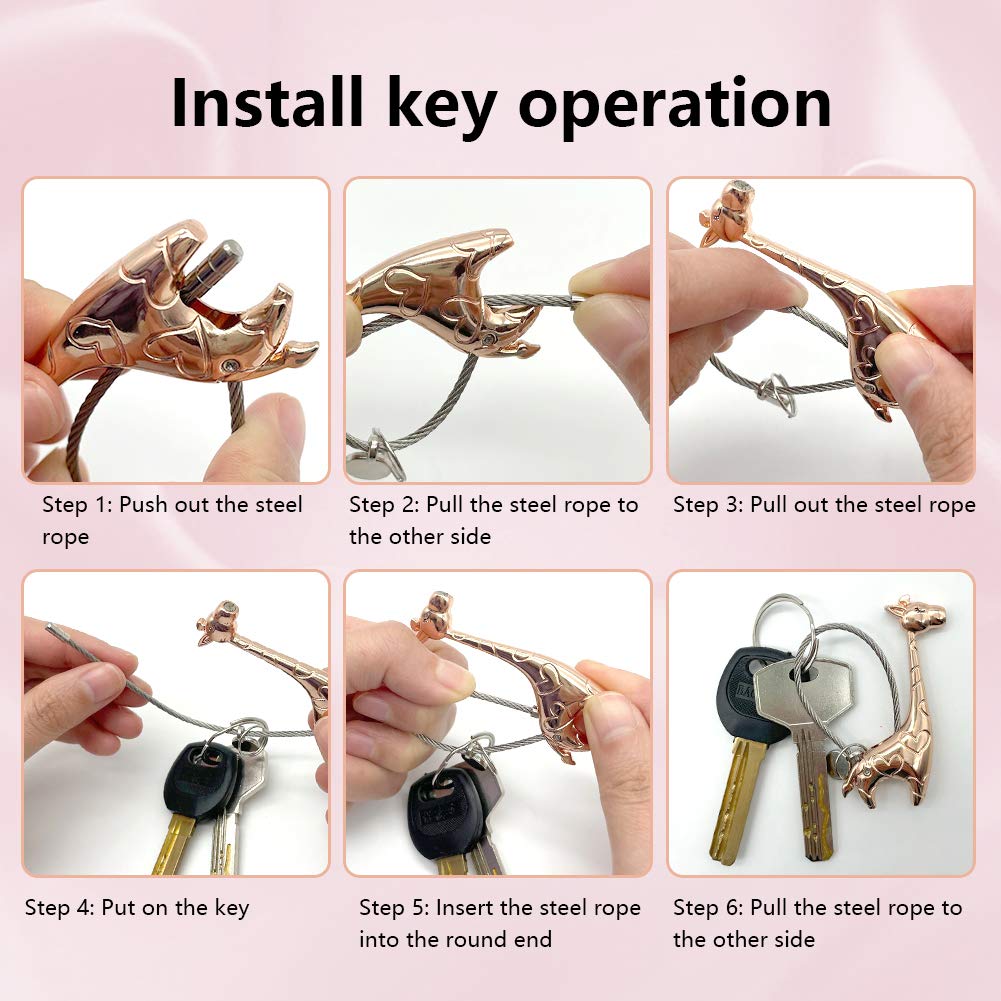 Install key operation

Step 1: Push out the steel rope

Step 2: Pull the steel rope to the other side

Step 3: Pull out the steel rope

Step 4: Put on the key

Step 5: Insert the steel rope into the round end

Step 6: Pull the steel rope to the other side