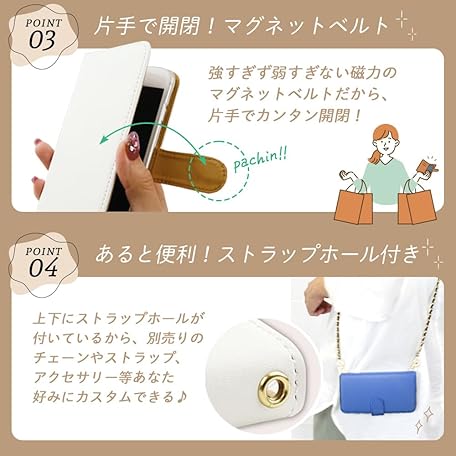 POINT 03

片手で開閉！マグネットベルト

強すぎず弱すぎない磁力のマグネットベルトだから、片手でカンタン開閉！

pachin!!

POINT 04

あると便利！ストラップホール付き

上下にストラップホールが付いているから、別売りのチェーンやストラップ、アクセサリー等あなた好みにカスタムできる♪