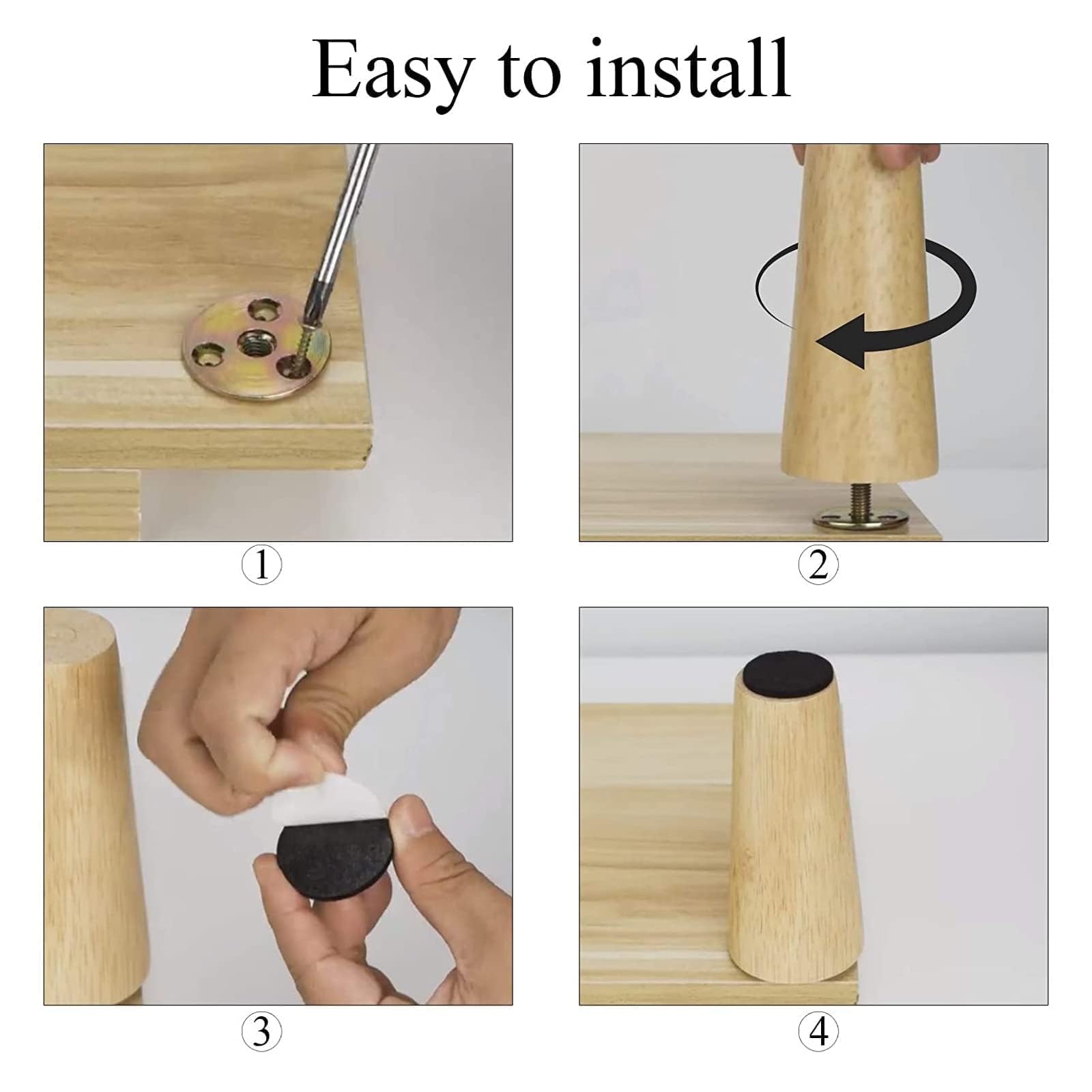 Easy to install

①

②

③

④