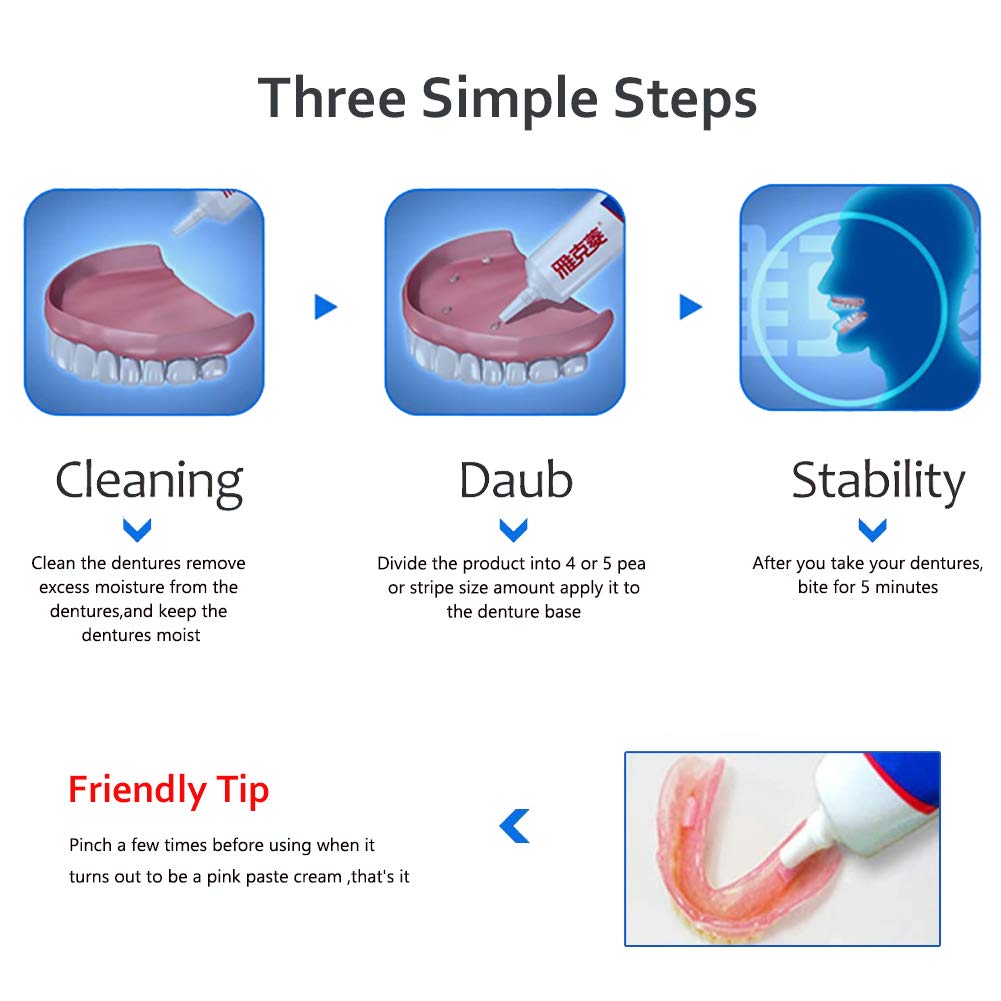 Three Simple Steps

雅克菱

Cleaning

Clean the dentures remove excess moisture from the dentures,and keep the dentures moist

Daub

Divide the product into 4 or 5 pea or stripe size amount apply it to the denture base

Stability

After you take your dentures, bite for 5 minutes

Friendly Tip

Pinch a few times before using when it turns out to be a pink paste cream ,that's it