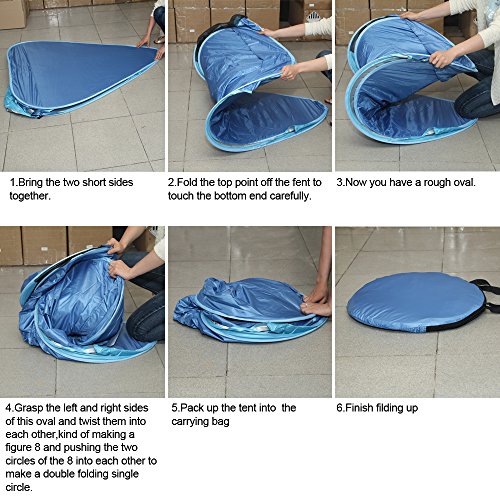 1.Bring the two short sides together.

2.Fold the top point off the fent to touch the bottom end carefully.

3.Now you have a rough oval.

4.Grasp the left and right sides of this oval and twist them into each other,kind of making a figure 8 and pushing the two circles of the 8 into each other to make a double folding single circle.

5.Pack up the tent into the carrying bag

6.Finish filding up