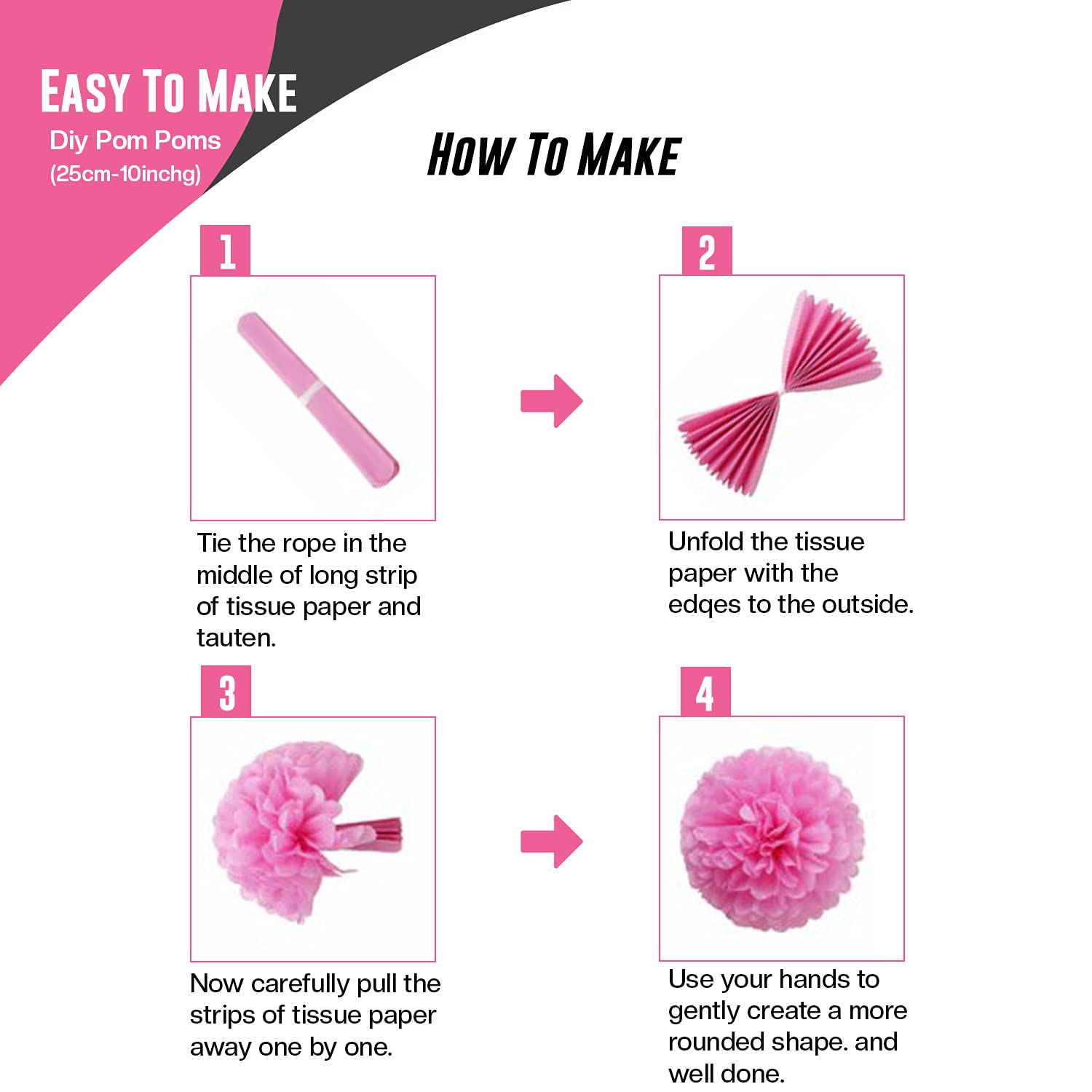 EASY TO MAKE
Diy Pom Poms
(25cm-10inchg)

HOW TO MAKE

1

Tie the rope in the middle of long strip of tissue paper and tauten.

2

Unfold the tissue paper with the edqes to the outside.

3

Now carefully pull the strips of tissue paper away one by one.

4

Use your hands to gently create a more rounded shape. and well done.