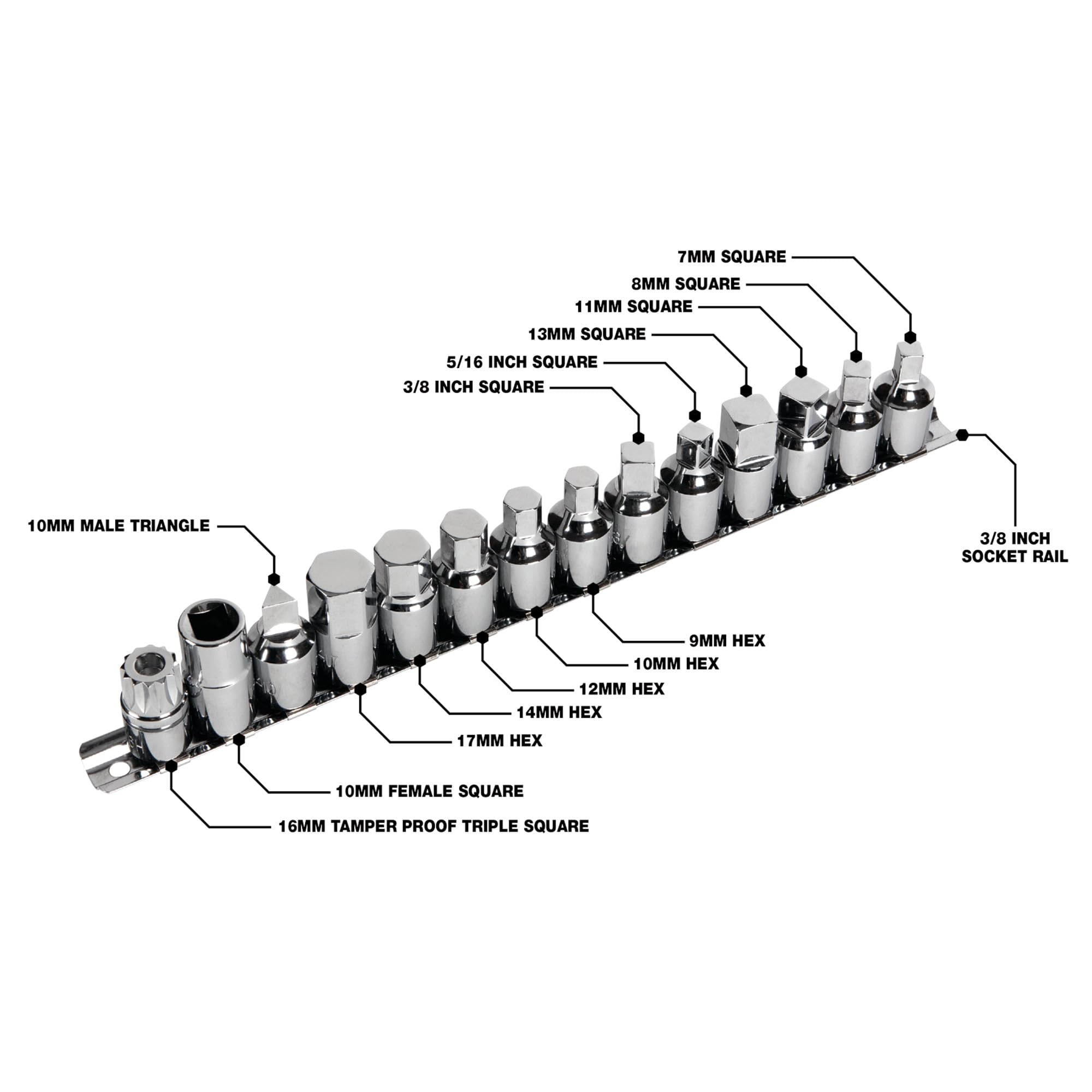 7MM SQUARE

8MM SQUARE

11MM SQUARE

13MM SQUARE

5/16 INCH SQUARE

3/8 INCH SQUARE

10MM MALE TRIANGLE

3/8 INCH SOCKET RAIL

9MM HEX

10MM HEX

12MM HEX

14MM HEX

17MM HEX

10MM FEMALE SQUARE

16MM TAMPER PROOF TRIPLE SQUARE