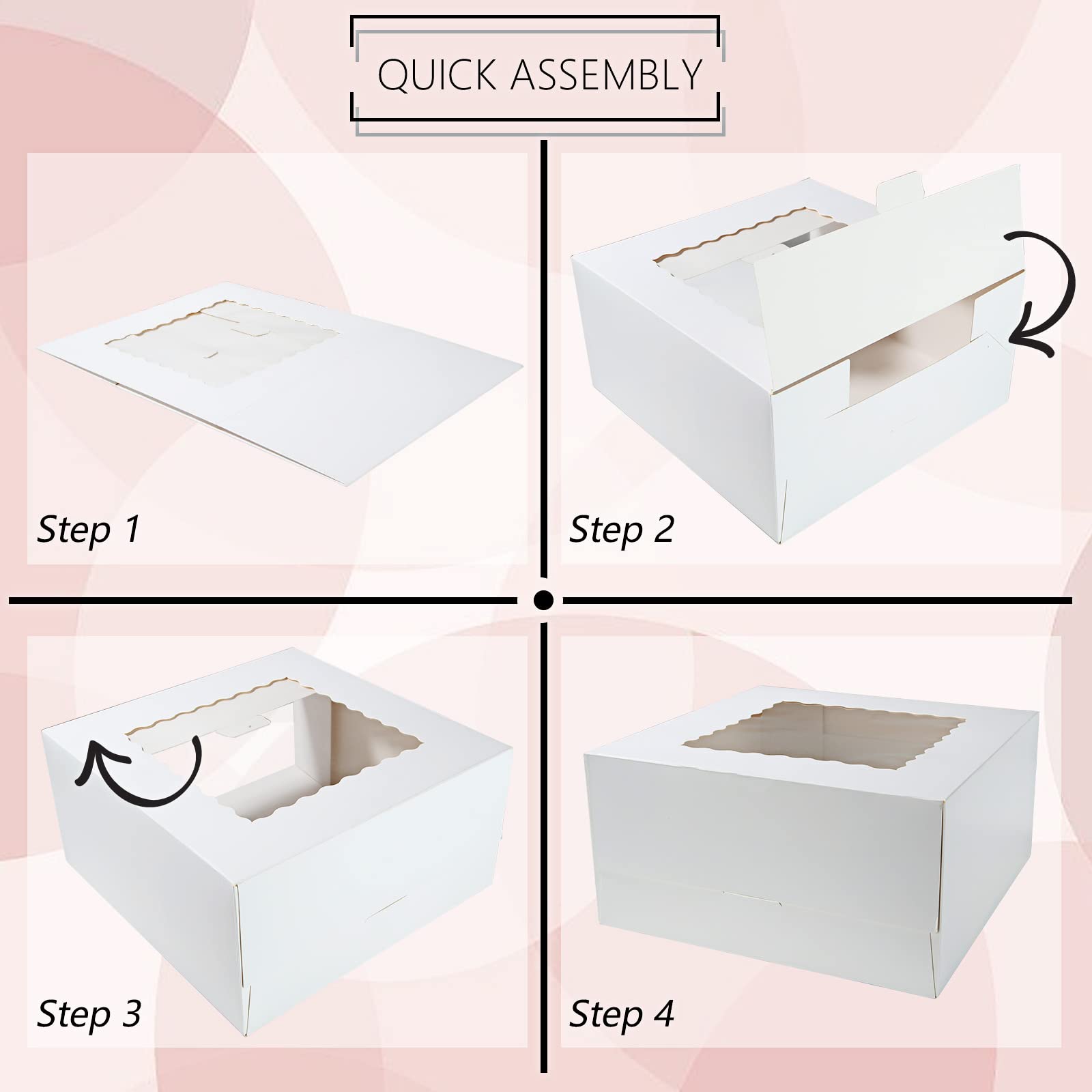 QUICK ASSEMBLY

Step 1

Step 2

Step 3

Step 4