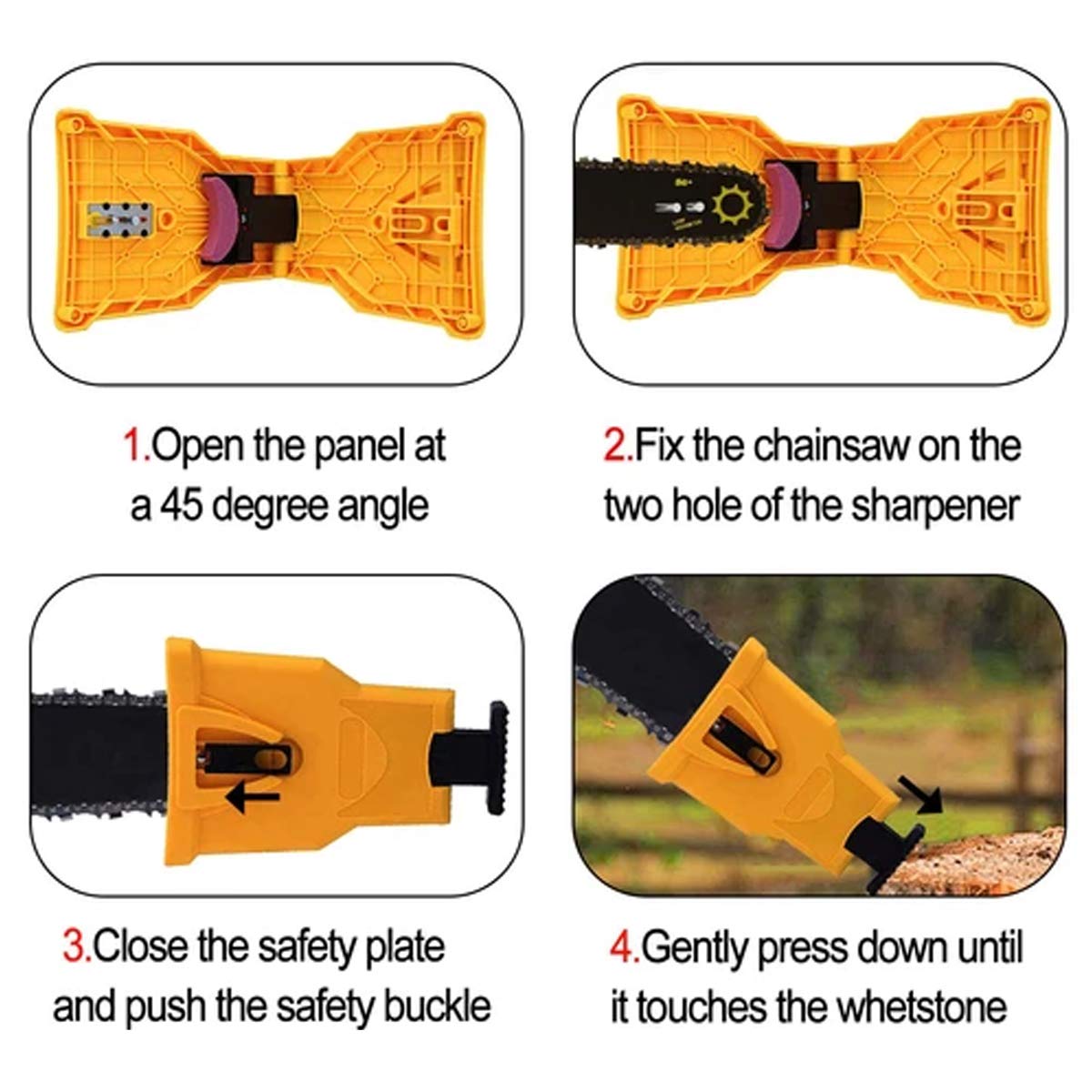 1.Open the panel at a 45 degree angle

2.Fix the chainsaw on the two hole of the sharpener

3.Close the safety plate and push the safety buckle

4.Gently press down until it touches the whetstone