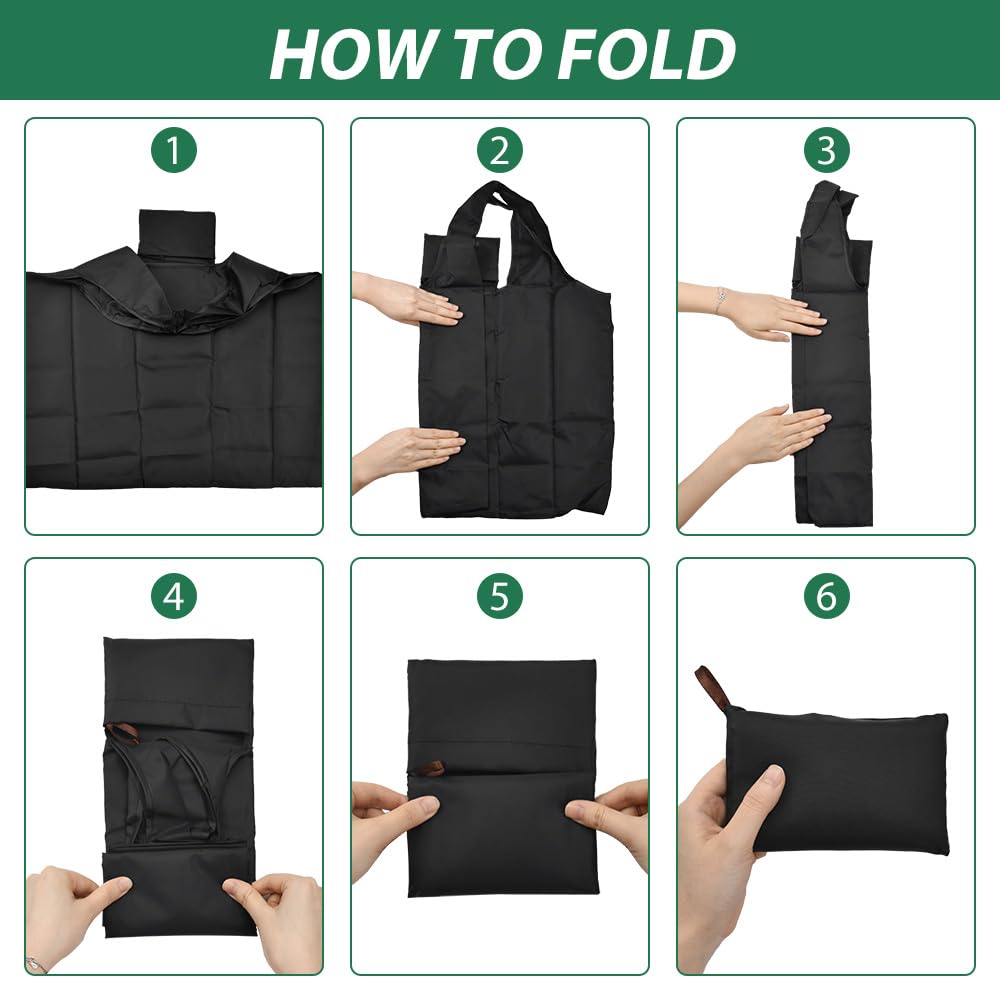 HOW TO FOLD

1

2

3

4

5

6