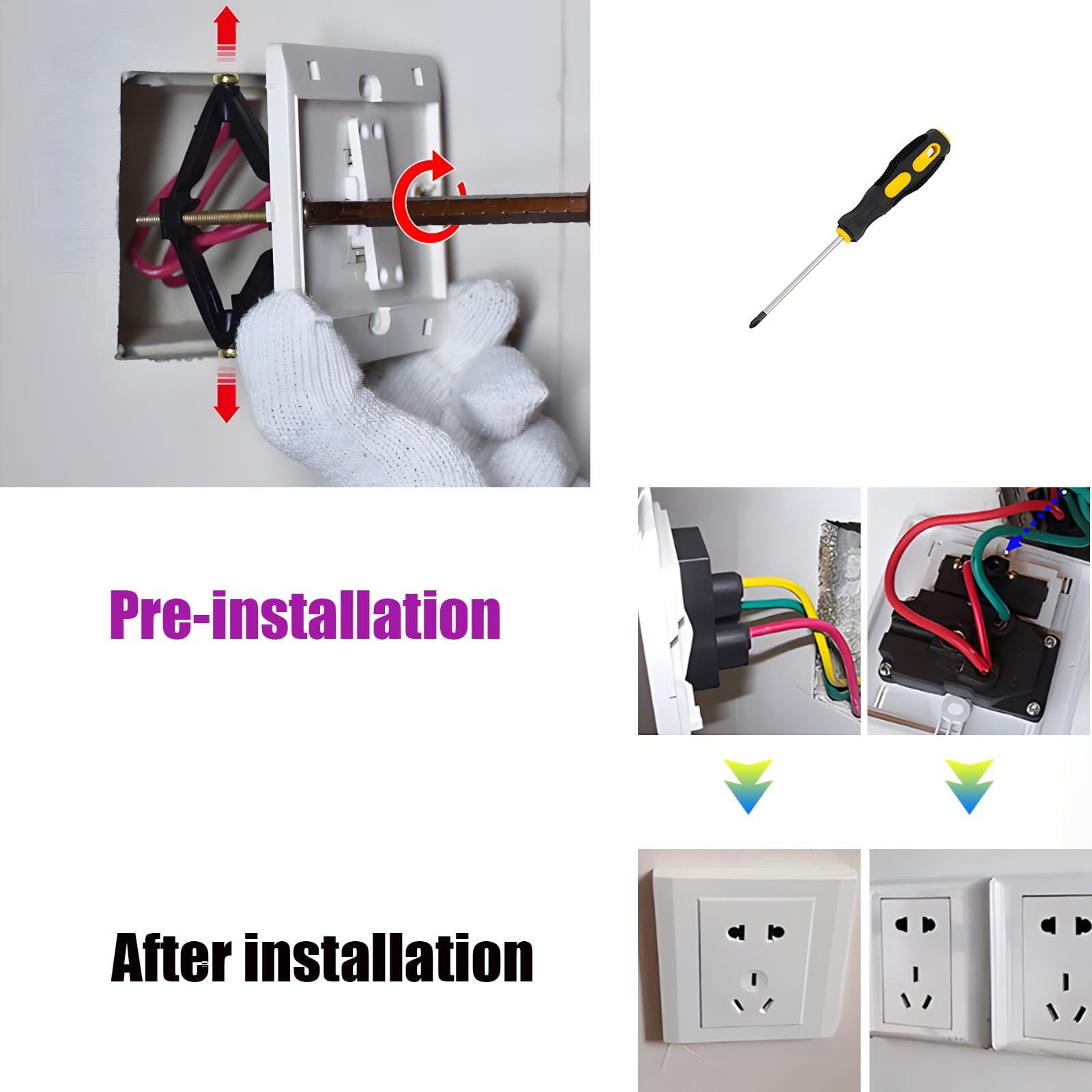 Pre-installation

After installation