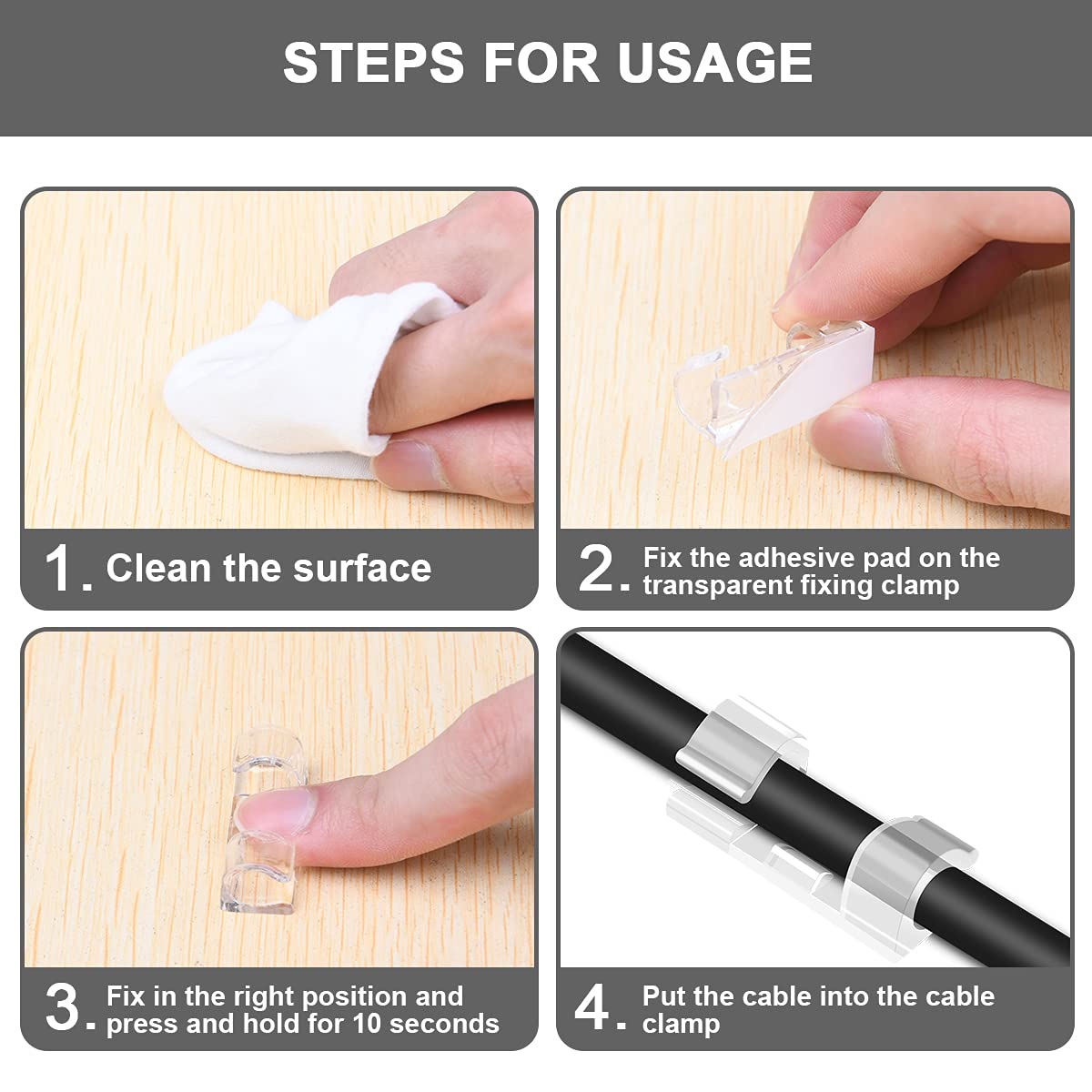 STEPS FOR USAGE

1. Clean the surface

2. Fix the adhesive pad on the transparent fixing clamp

3. Fix in the right position and press and hold for 10 seconds

4. Put the cable into the cable clamp