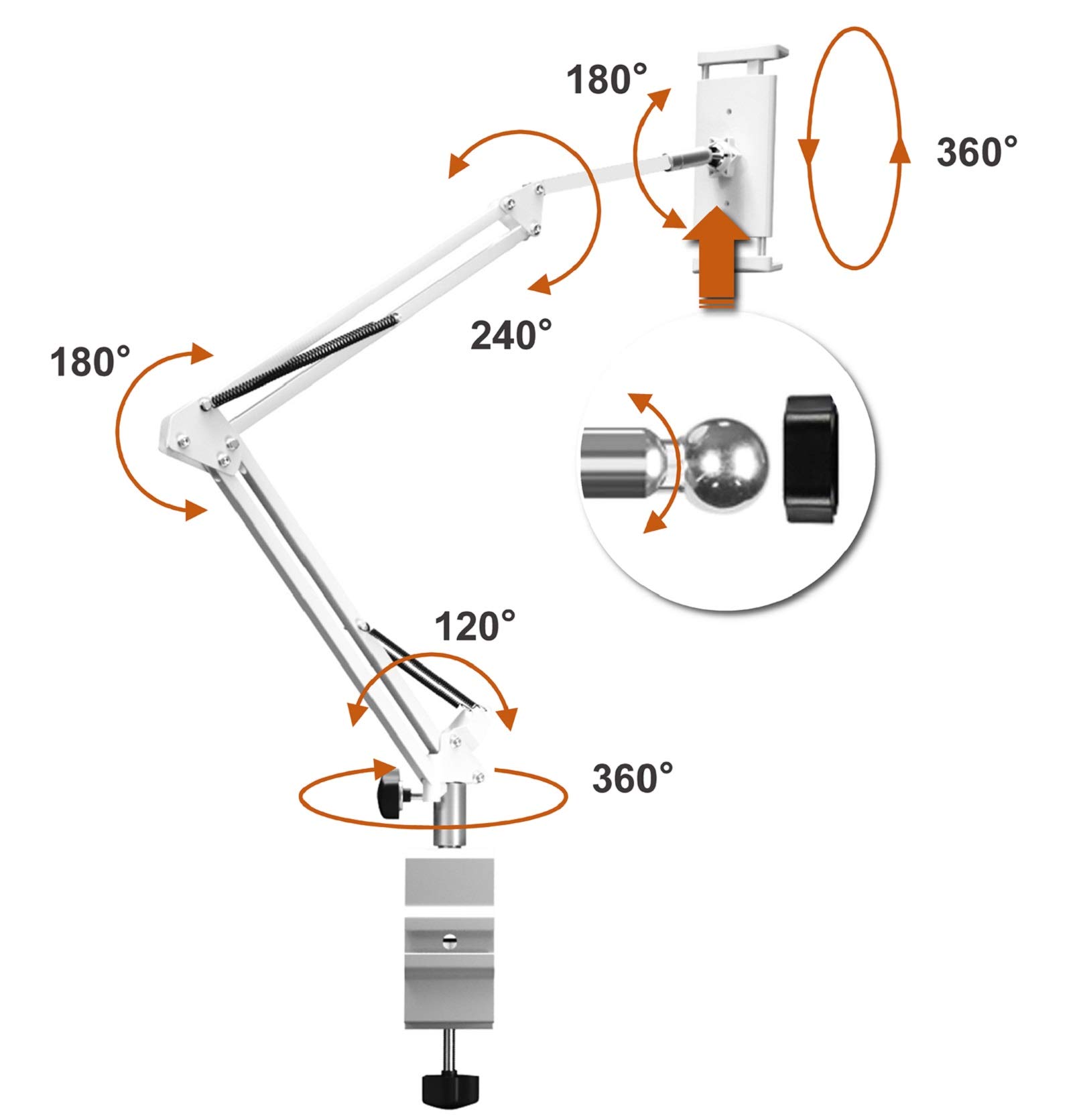 180°

360°

240°

180°

120°

360°