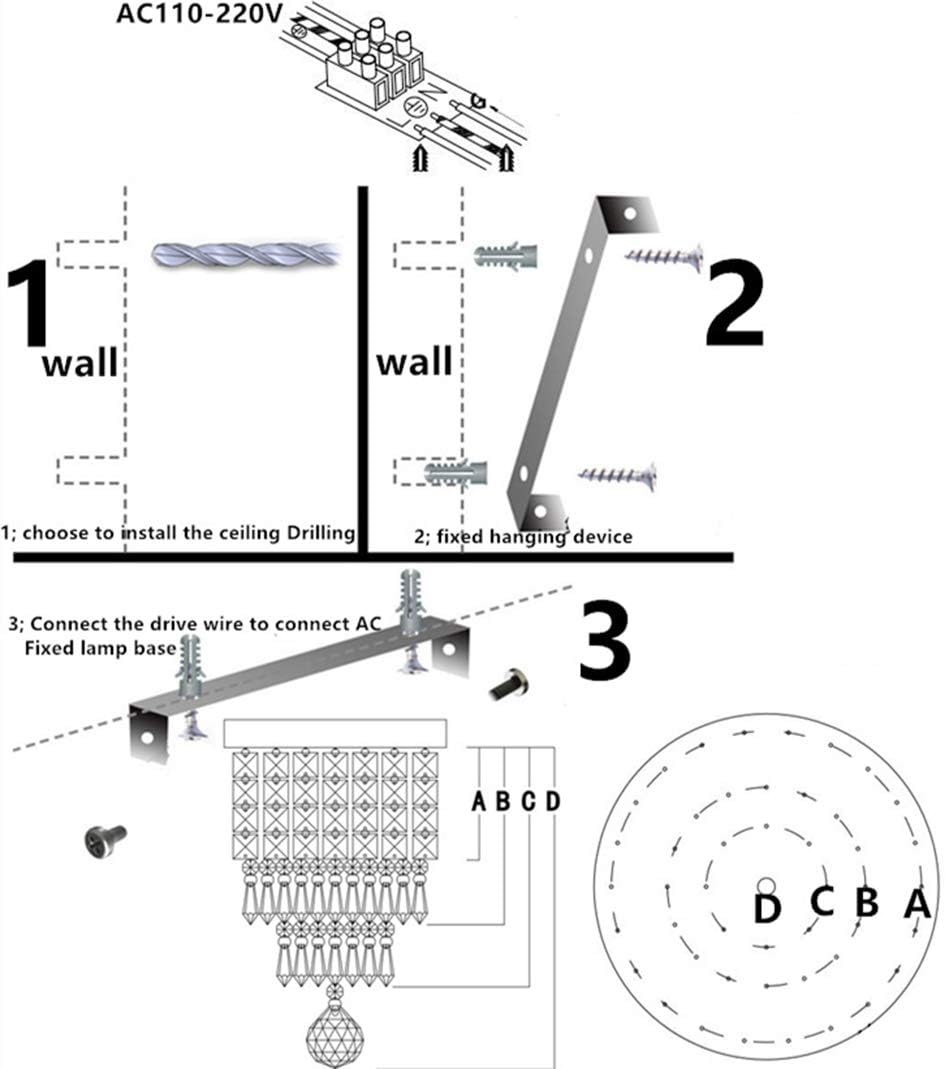 AC110-220V

1

wall

1; choose to install the ceiling Drilling

wall

2

2; fixed hanging device

3; Connect the drive wire to connect AC
Fixed lamp base

3

A B C D

D C B A