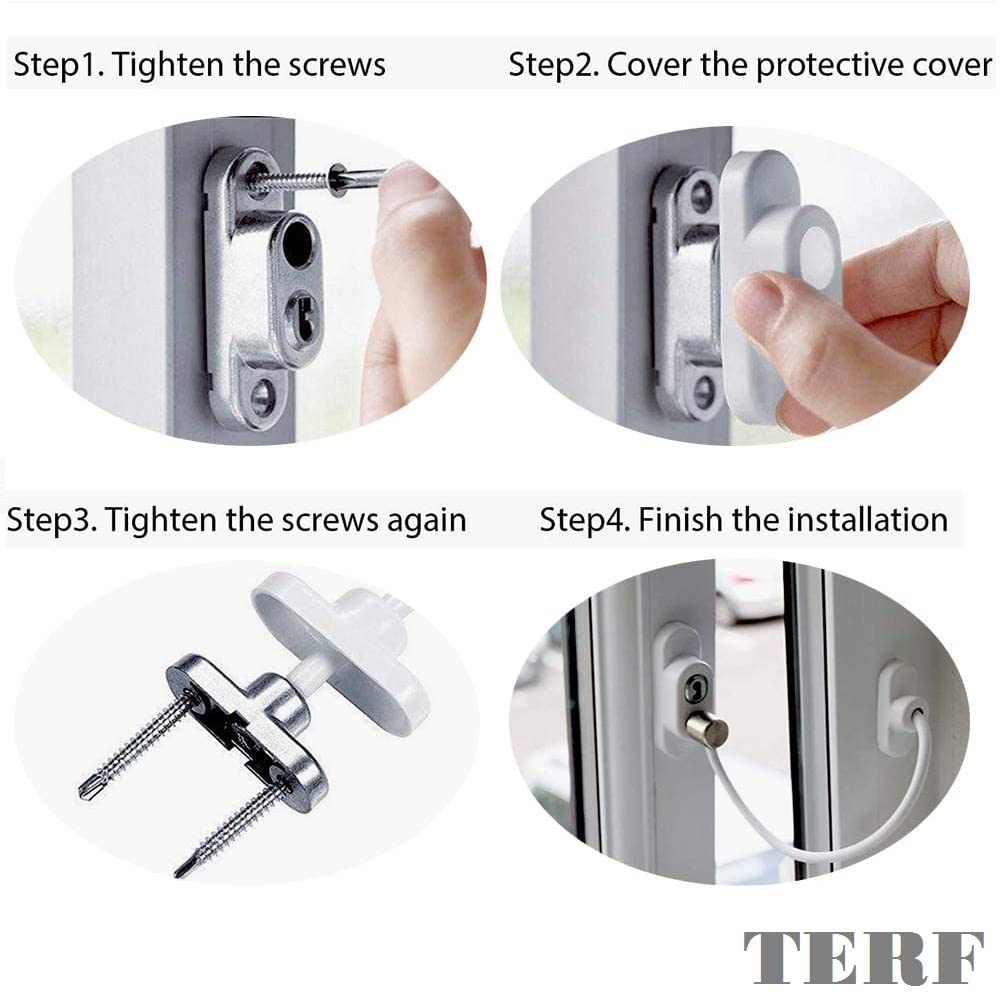 Step1. Tighten the screws

Step2. Cover the protective cover

Step3. Tighten the screws again

Step4. Finish the installation

TERF