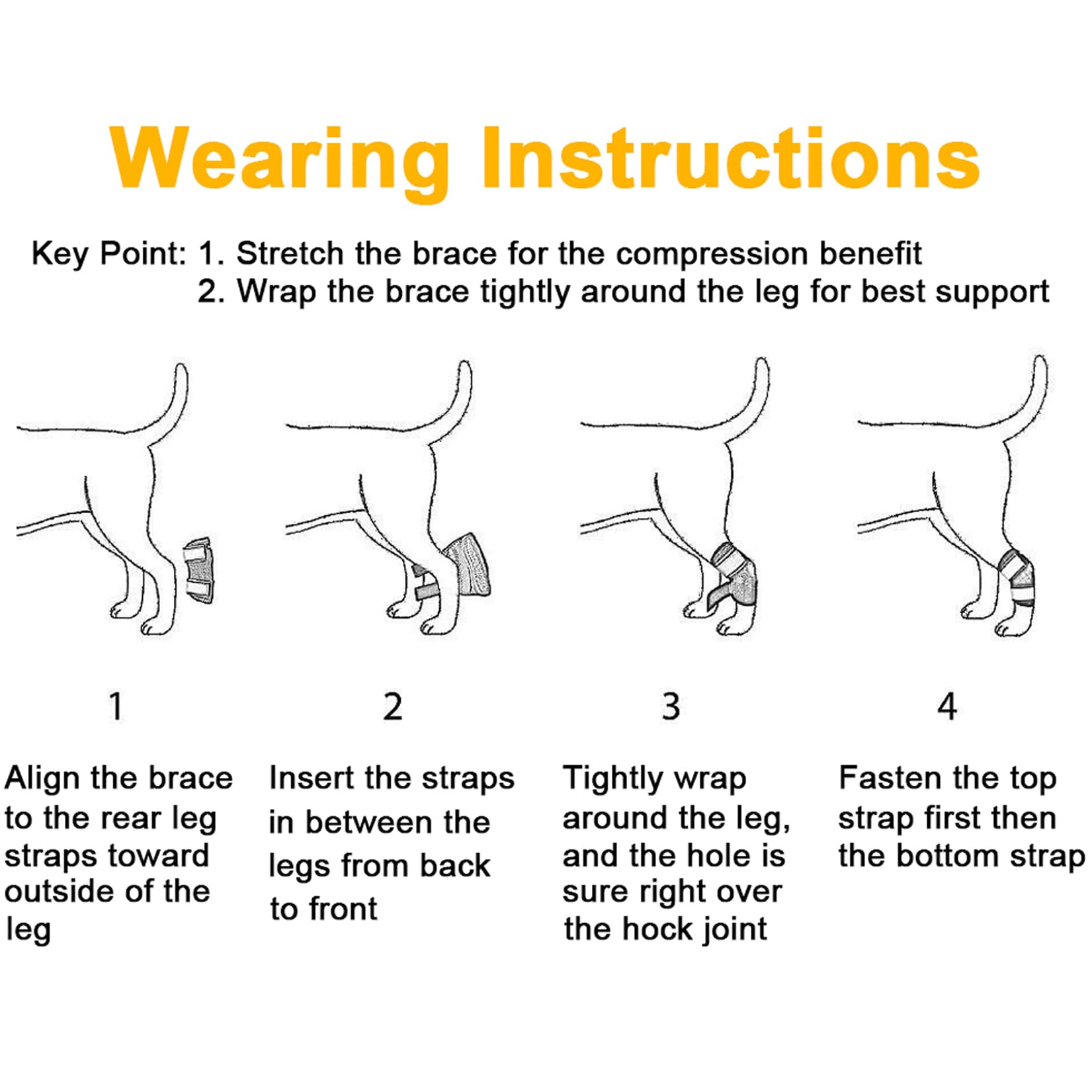 Wearing Instructions

Key Point: 1. Stretch the brace for the compression benefit
2. Wrap the brace tightly around the leg for best support

1

Align the brace to the rear leg straps toward outside of the leg

2

Insert the straps in between the legs from back to front

3

Tightly wrap around the leg, and the hole is sure right over the hock joint

4

Fasten the top strap first then the bottom strap