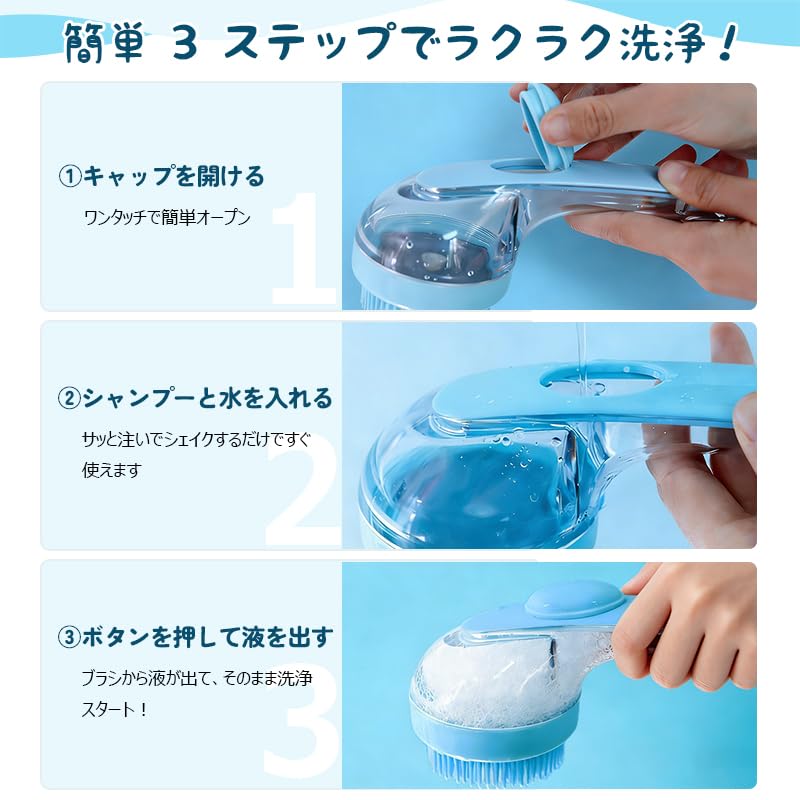 簡単 3 ステップでラクラク洗浄！

①キャップを開ける

ワンタッチで簡単オープン

1

②シャンプーと水を入れる

サッと注いでシェイクするだけですぐ使えます

2

③ボタンを押して液を出す

ブラシから液が出て、そのまま洗浄スタート！

3