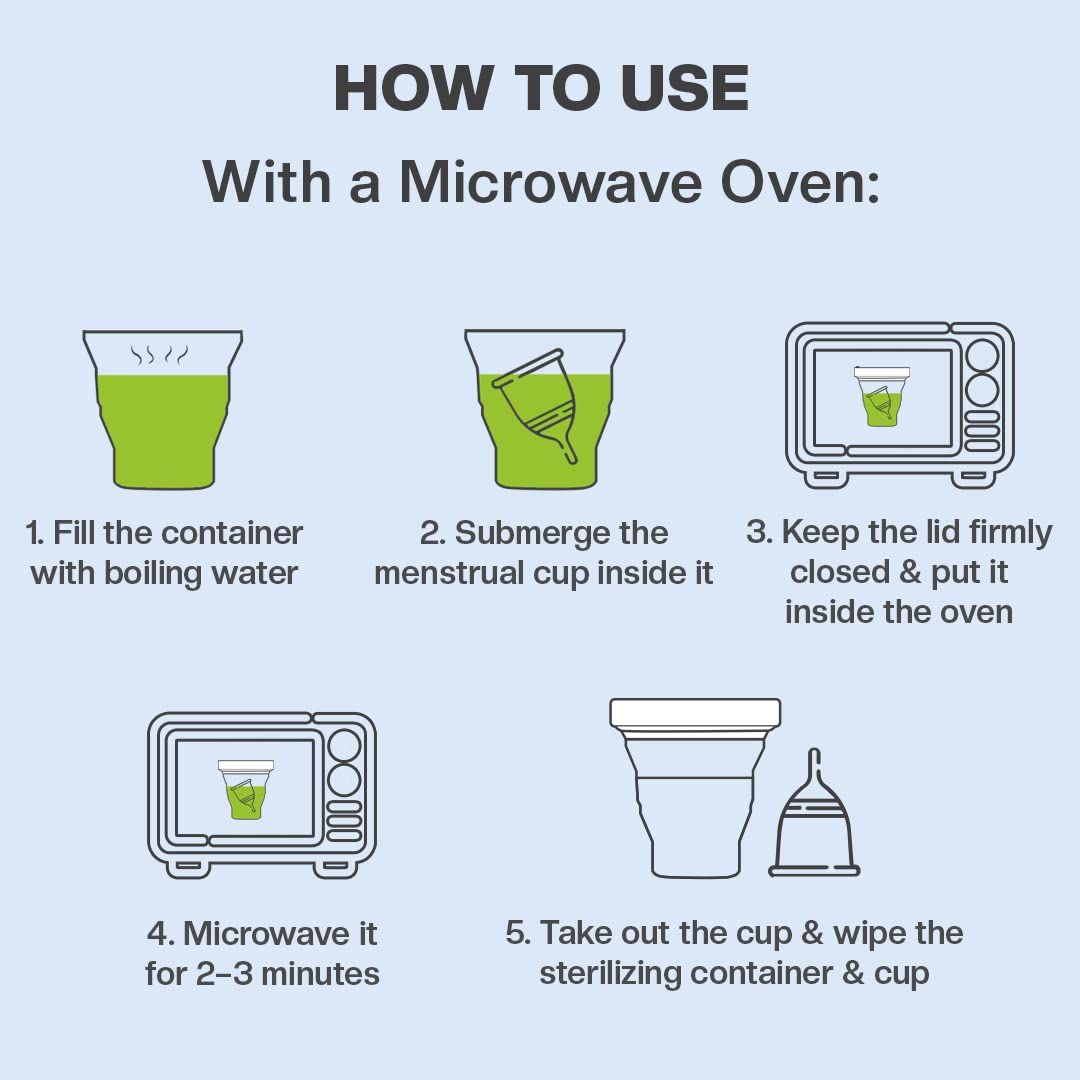 HOW TO USE

With a Microwave Oven:

1. Fill the container with boiling water

2. Submerge the menstrual cup inside it

3. Keep the lid firmly closed & put it inside the oven

4. Microwave it for 2–3 minutes

5. Take out the cup & wipe the sterilizing container & cup