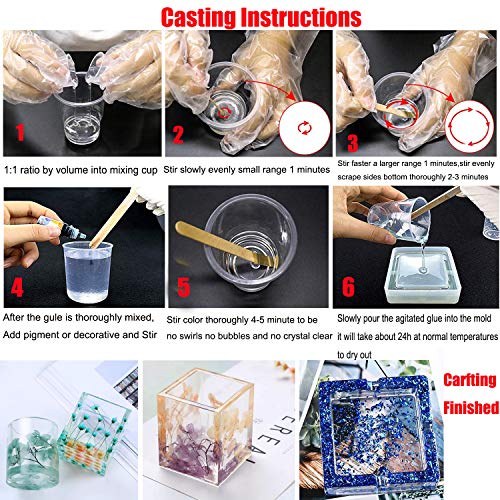 Casting Instructions

1

1:1 ratio by volume into mixing cup

2

Stir slowly evenly small range 1 minutes

3

Stir faster a larger range 1 minutes,stir evenly scrape sides bottom thoroughly 2-3 minutes

4

After the gule is thoroughly mixed, Add pigment or decorative and Stir

5

Stir color thoroughly 4-5 minute to be no swirls no bubbles and no crystal clear

6

Slowly pour the agitated glue into the mold it will take about 24h at normal temperatures to dry out

CREA

Carfting Finished