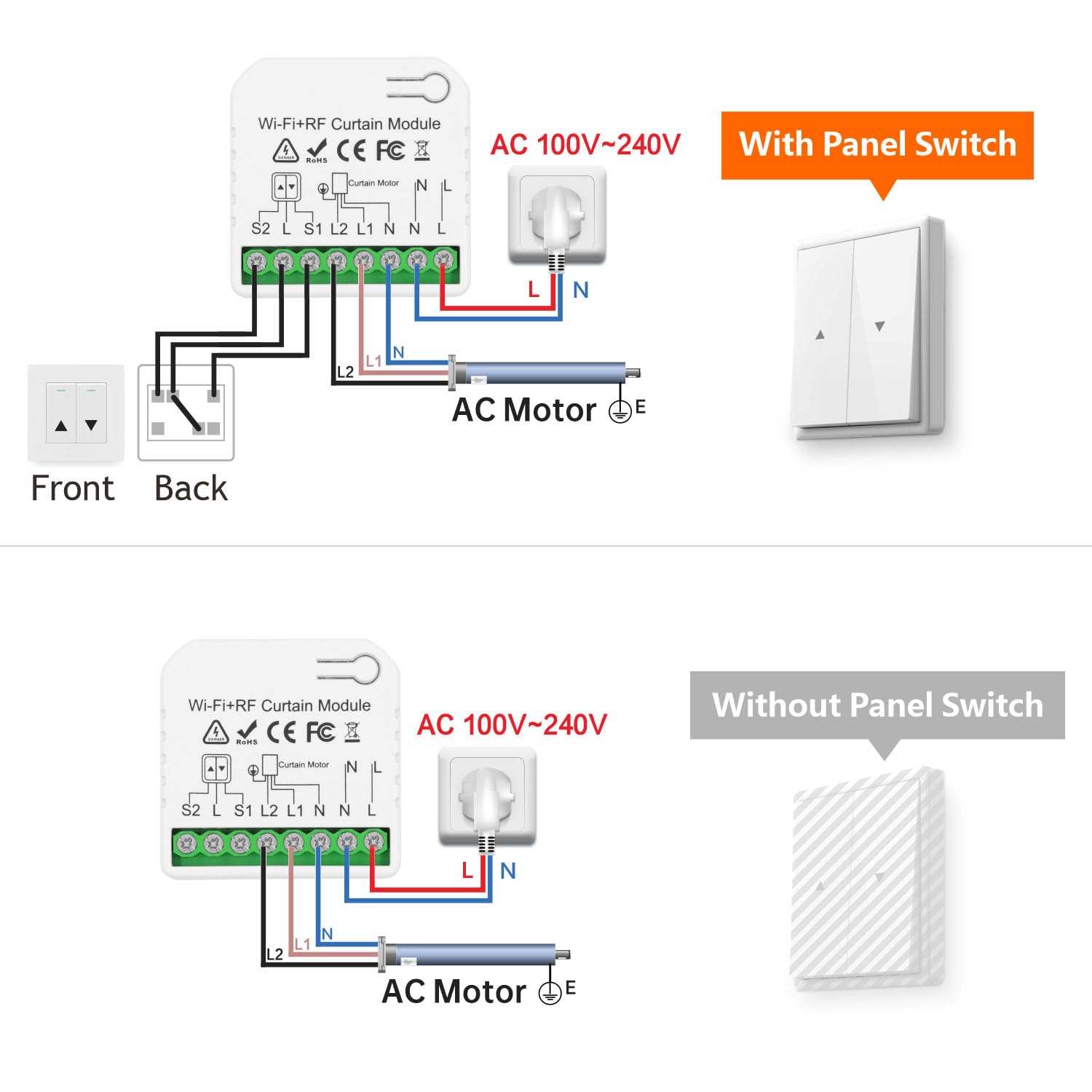 Wi-Fi+RF Curtain Module

DANGER RoHS CE FC

Curtain Motor

N L

S2 L S1 L2 L1 N N L

AC 100V~240V

L N

L2 L1 N

AC Motor E

Front Back

With Panel Switch

Wi-Fi+RF Curtain Module

DANGER RoHS CE FC

Curtain Motor

N L

S2 L S1 L2 L1 N N L

AC 100V~240V

L N

L2 L1 N

AC Motor E

Without Panel Switch