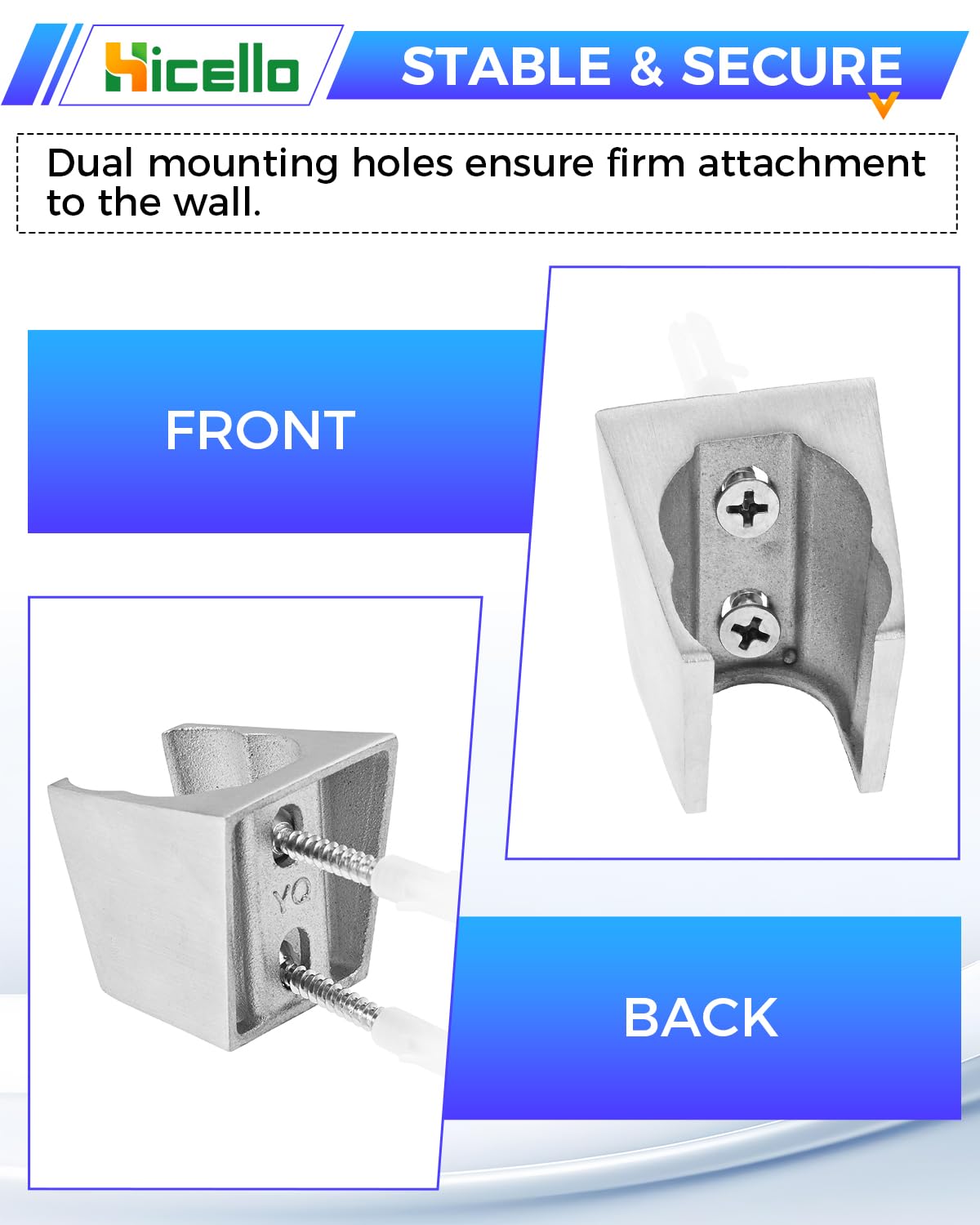 Hicello

STABLE & SECURE

Dual mounting holes ensure firm attachment to the wall.

FRONT

YQ

BACK