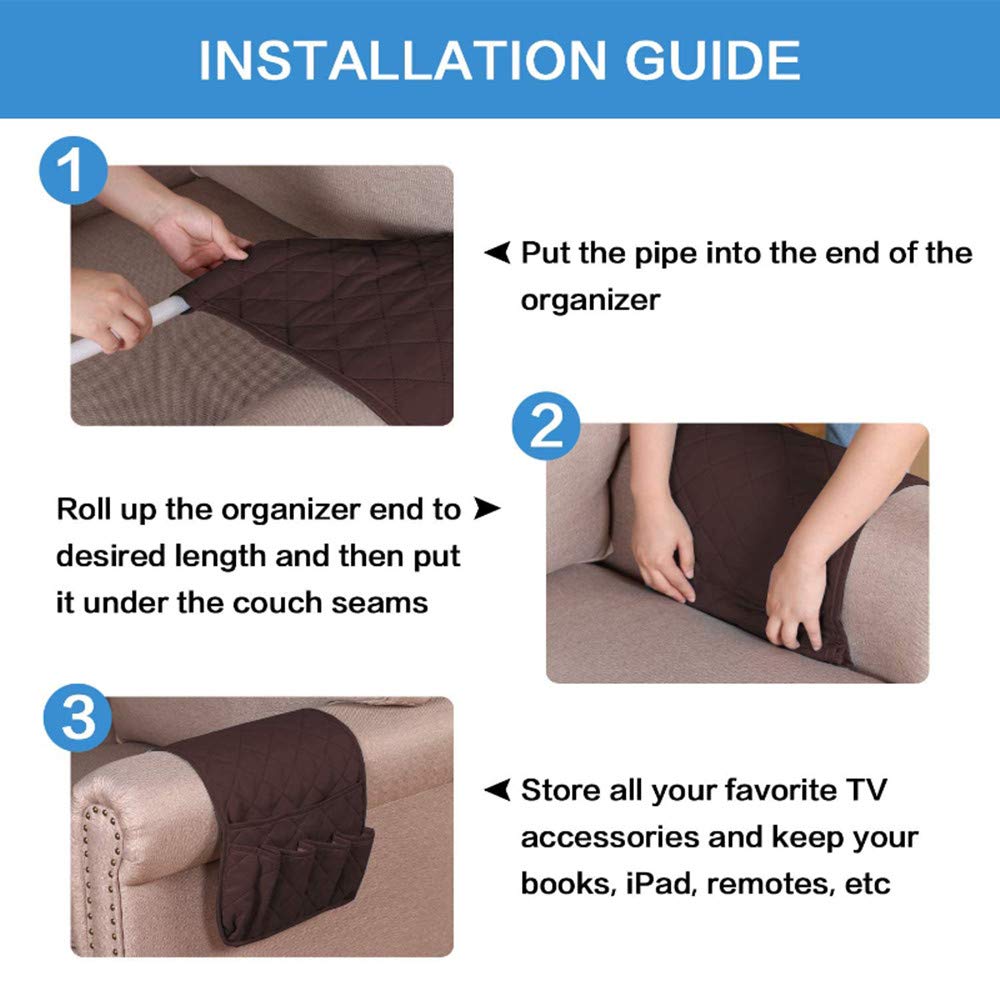 INSTALLATION GUIDE

1

◄ Put the pipe into the end of the organizer

2

Roll up the organizer end to ► desired length and then put it under the couch seams

3

◄ Store all your favorite TV accessories and keep your books, iPad, remotes, etc