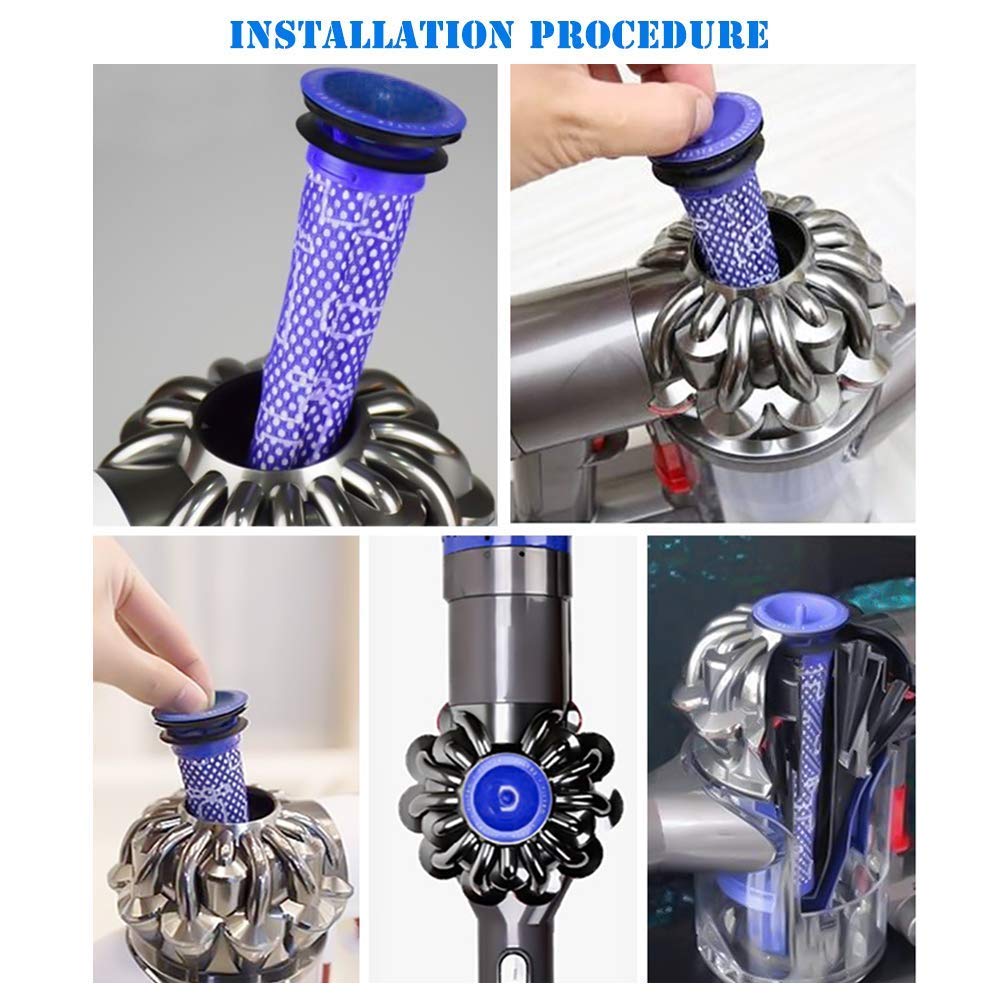 INSTALLATION PROCEDURE