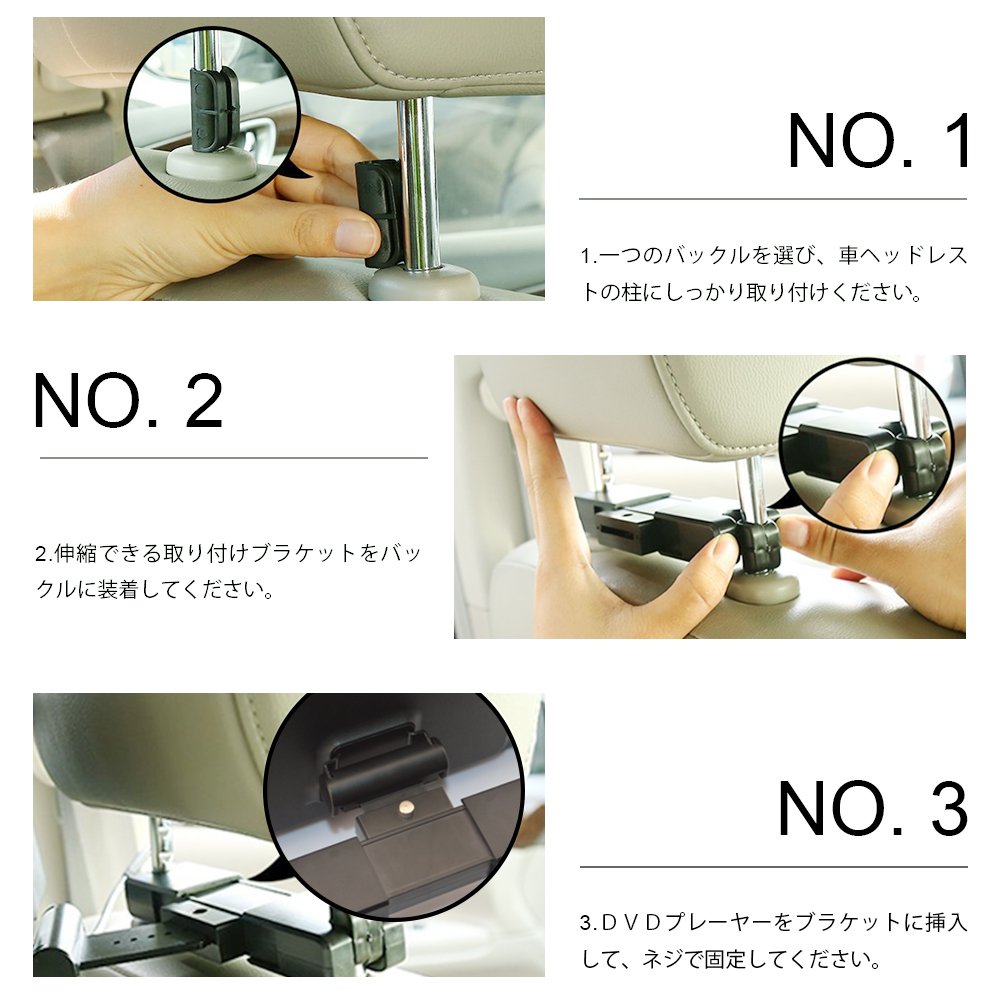 NO. 1

1.一つのバックルを選び、車ヘッドレストの柱にしっかり取り付けください。

NO. 2

2.伸縮できる取り付けブラケットをバックルに装着してください。

NO. 3

3.ＤＶＤプレーヤーをブラケットに挿入して、ネジで固定してください。