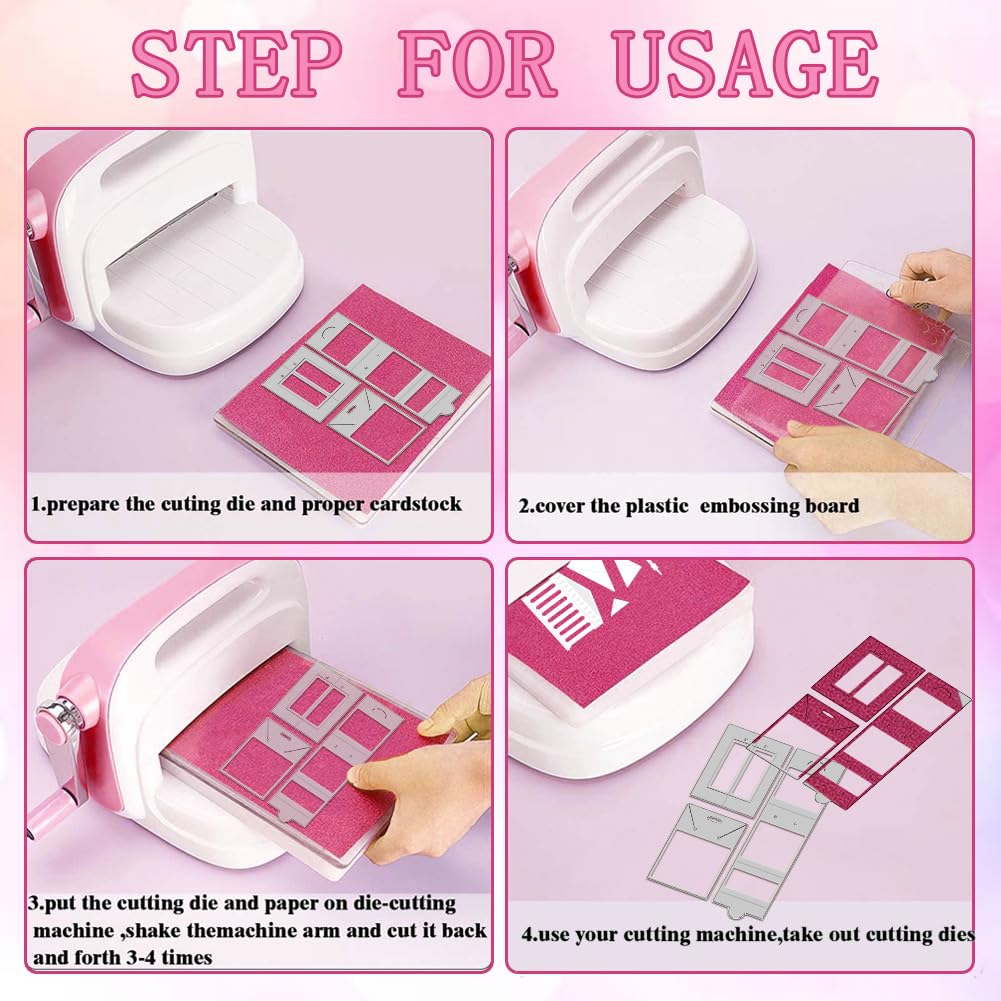 STEP FOR USAGE

1.prepare the cuting die and proper cardstock

2.cover the plastic embossing board

3.put the cutting die and paper on die-cutting machine ,shake themachine arm and cut it back and forth 3-4 times

4.use your cutting machine,take out cutting dies