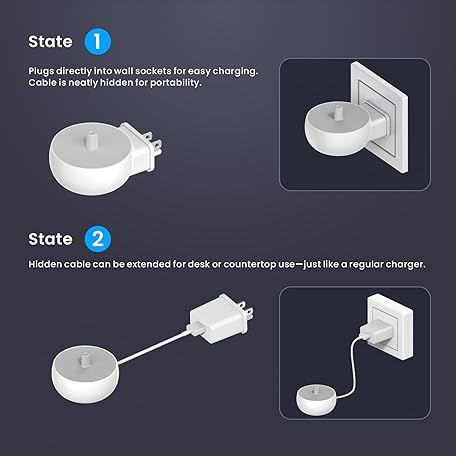 State 1

Plugs directly into wall sockets for easy charging. Cable is neatly hidden for portability.

State 2

Hidden cable can be extended for desk or countertop use—just like a regular charger.