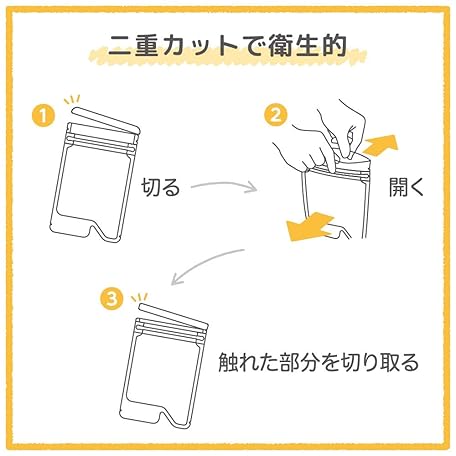 二重カットで衛生的

1
切る

2
開く

3
触れた部分を切り取る