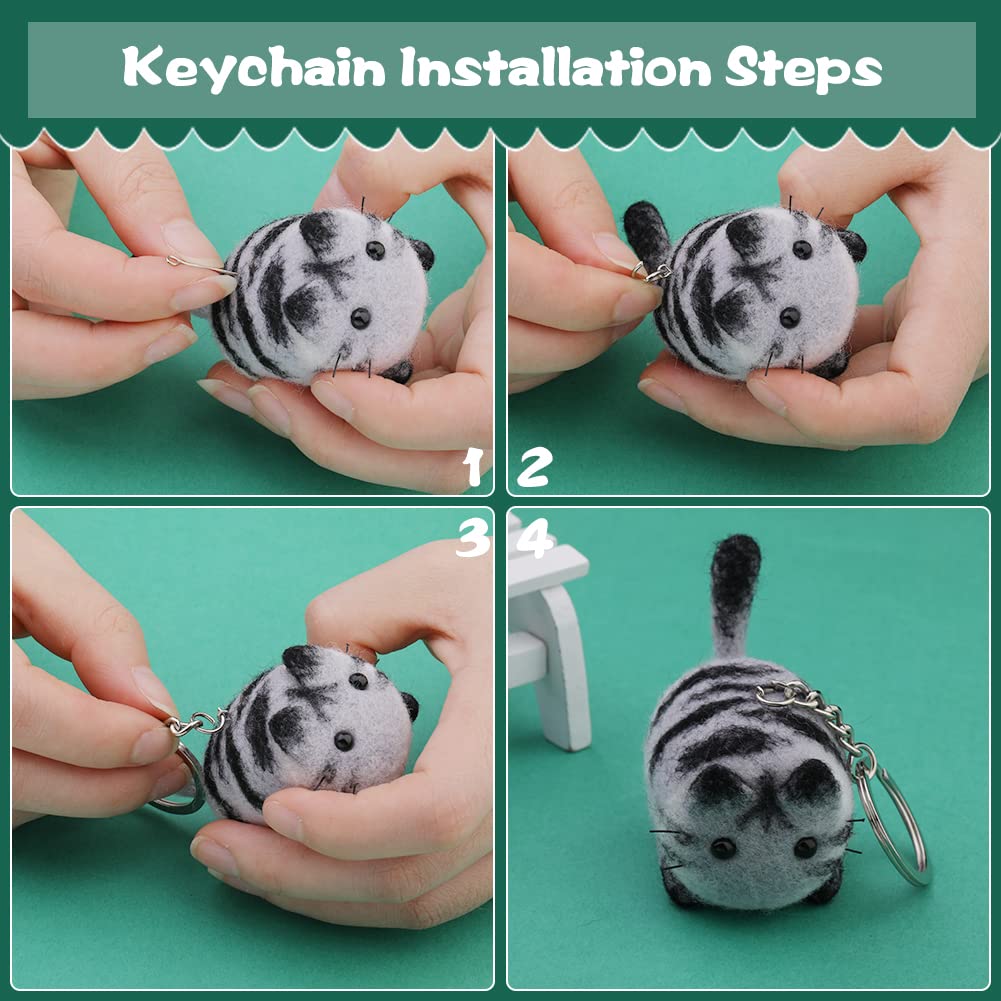 Keychain Installation Steps

1

2

3

4