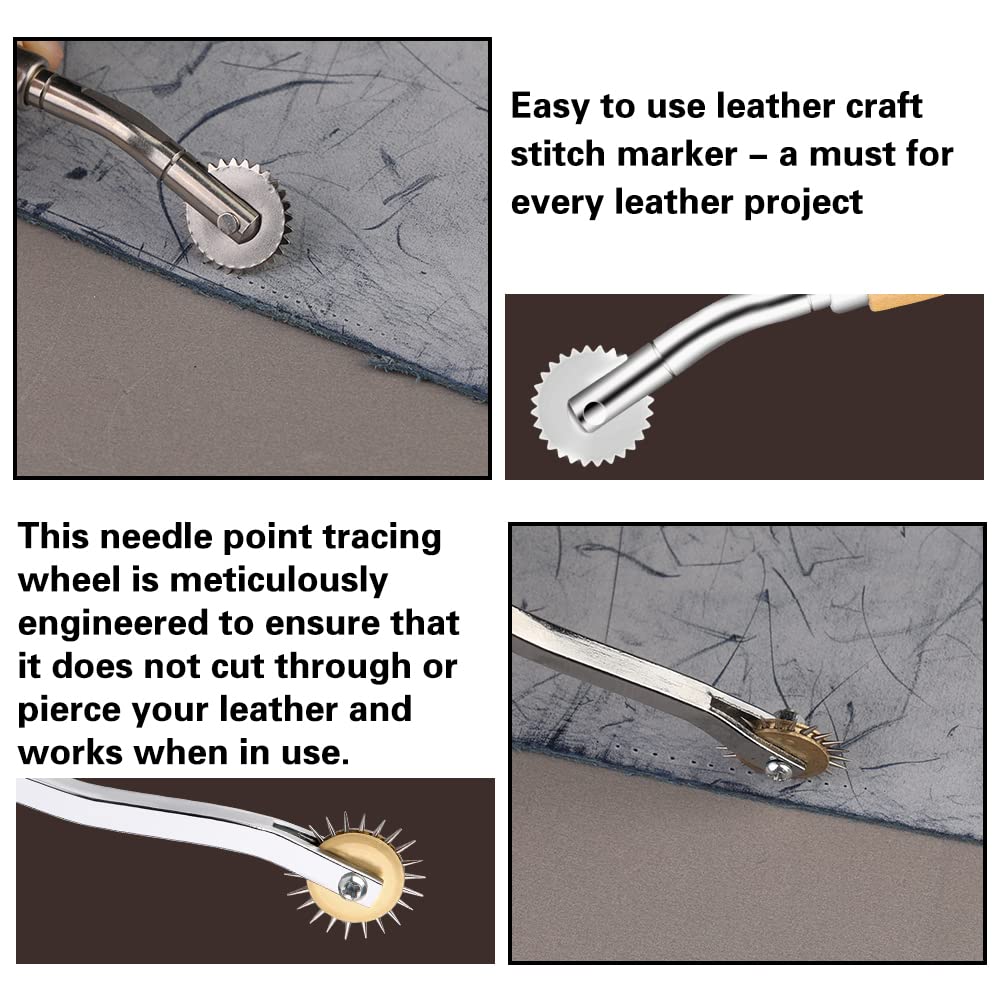 Easy to use leather craft stitch marker – a must for every leather project

This needle point tracing wheel is meticulously engineered to ensure that it does not cut through or pierce your leather and works when in use.