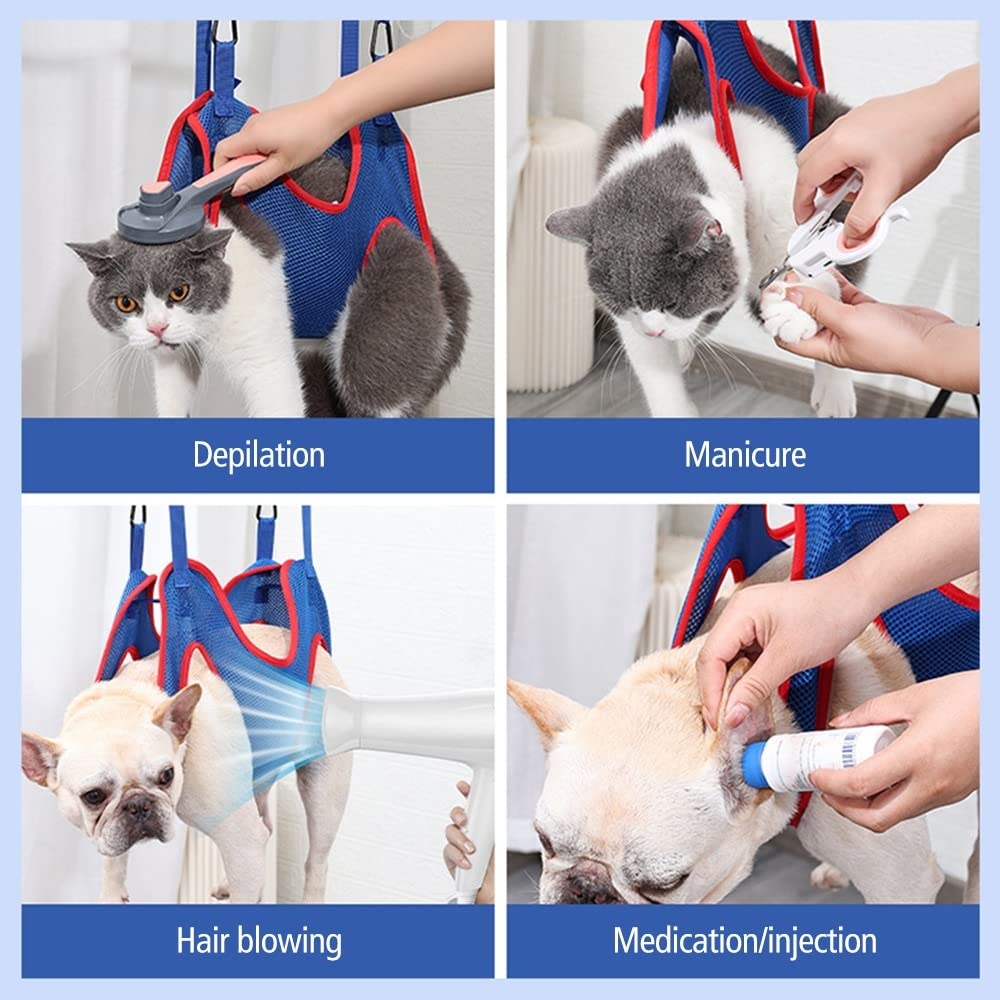 Depilation

Manicure

Hair blowing

Medication/injection