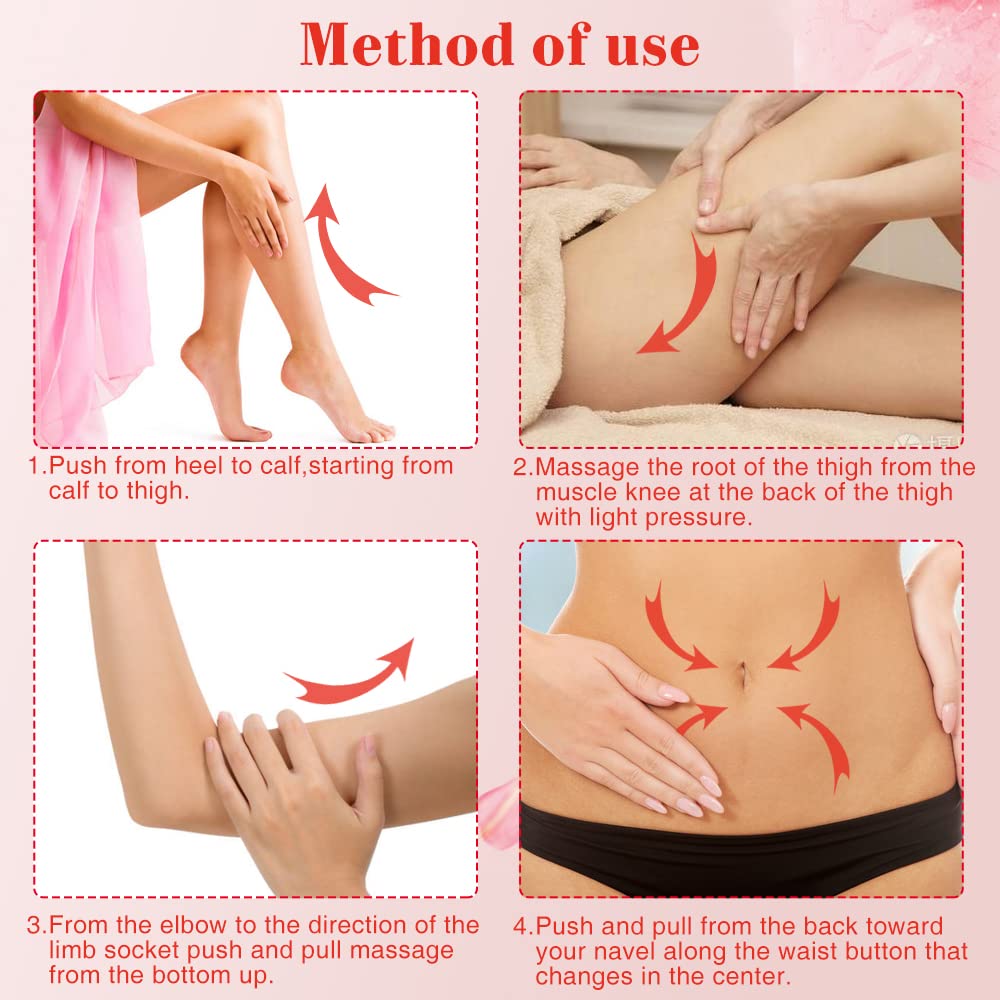 Method of use

1.Push from heel to calf,starting from calf to thigh.

2.Massage the root of the thigh from the muscle knee at the back of the thigh with light pressure.

3.From the elbow to the direction of the limb socket push and pull massage from the bottom up.

4.Push and pull from the back toward your navel along the waist button that changes in the center.