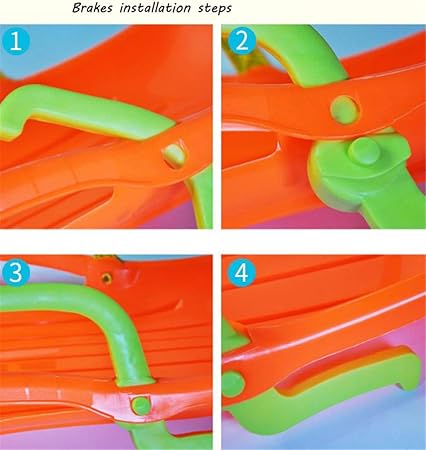 Brakes installation steps

1

2

3

4