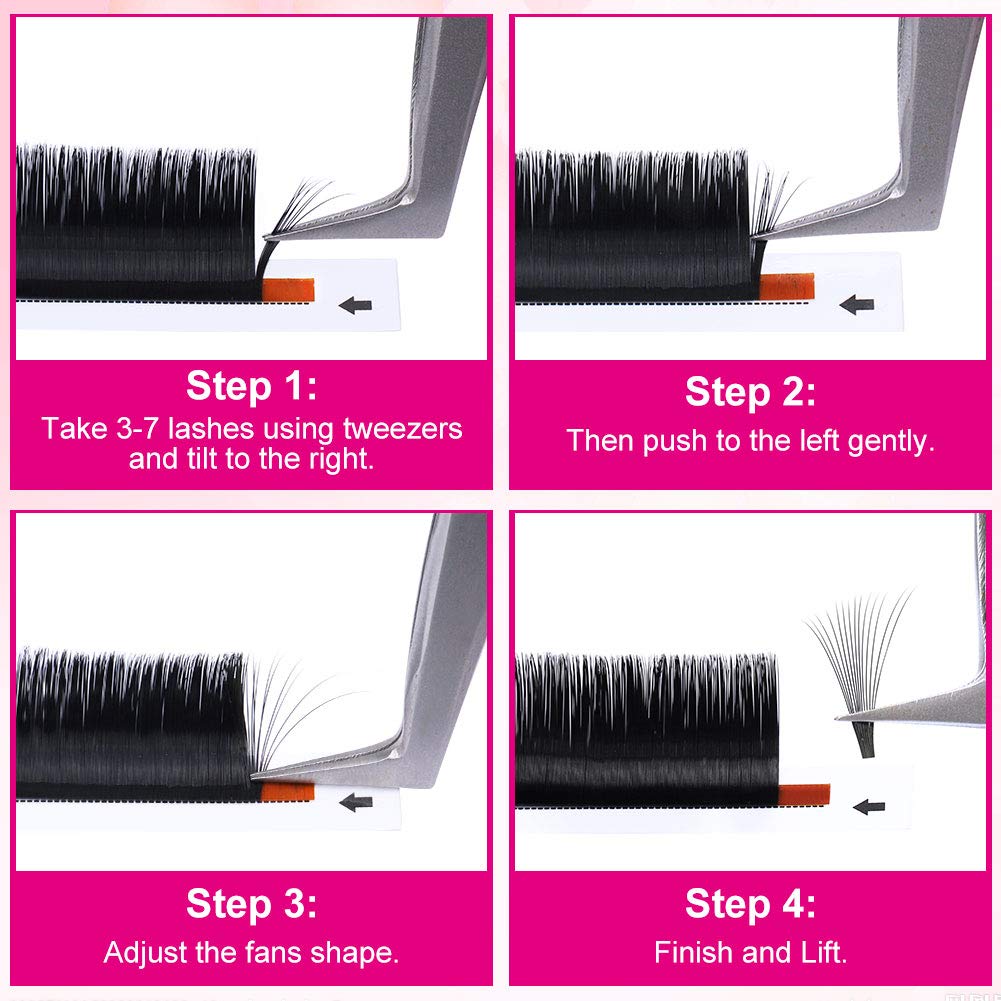 Step 1:
Take 3-7 lashes using tweezers and tilt to the right.

Step 2:
Then push to the left gently.

Step 3:
Adjust the fans shape.

Step 4:
Finish and Lift.