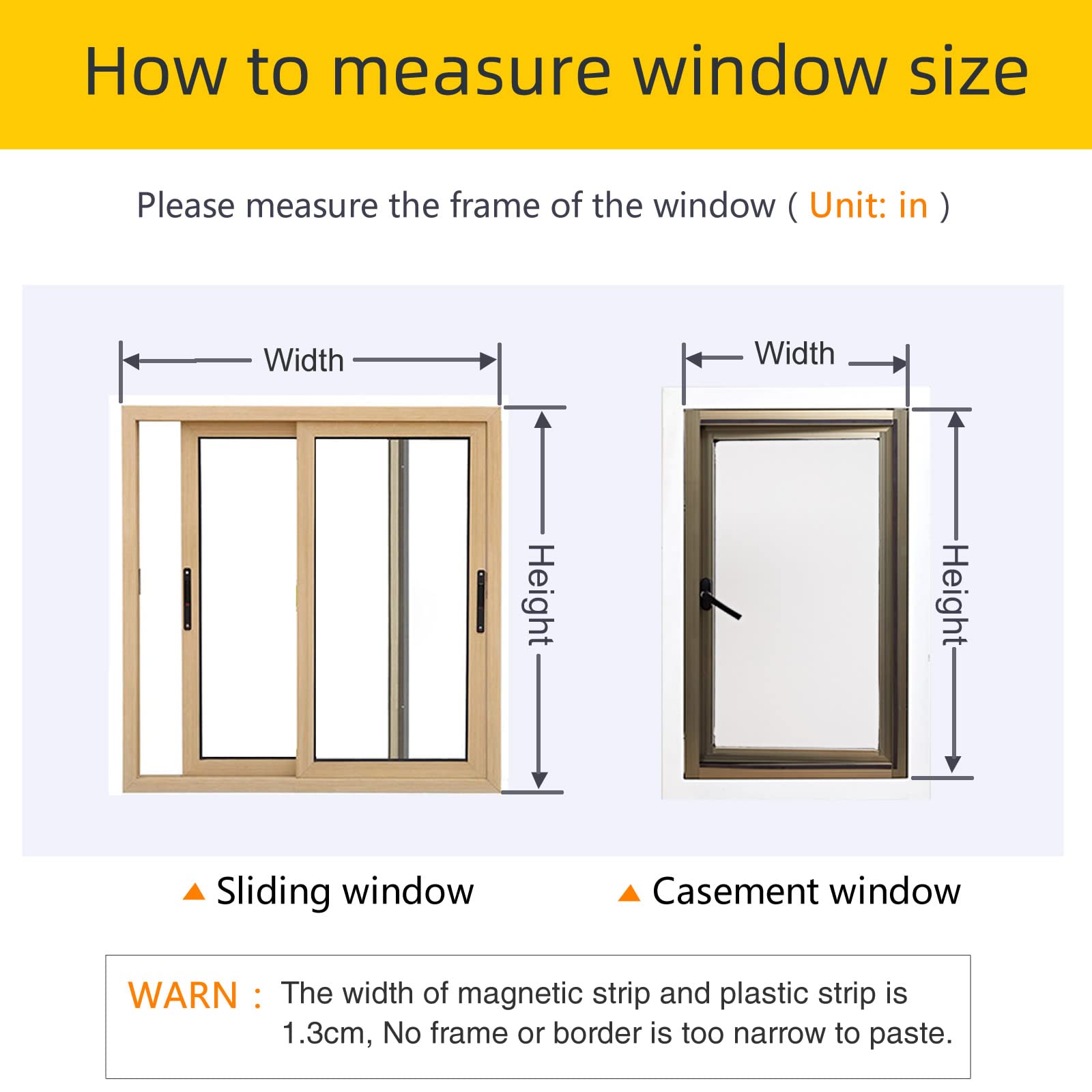 How to measure window size

Please measure the frame of the window ( Unit: in )

Width

Height

Width

Height

▲ Sliding window

▲ Casement window

WARN : The width of magnetic strip and plastic strip is 1.3cm, No frame or border is too narrow to paste.