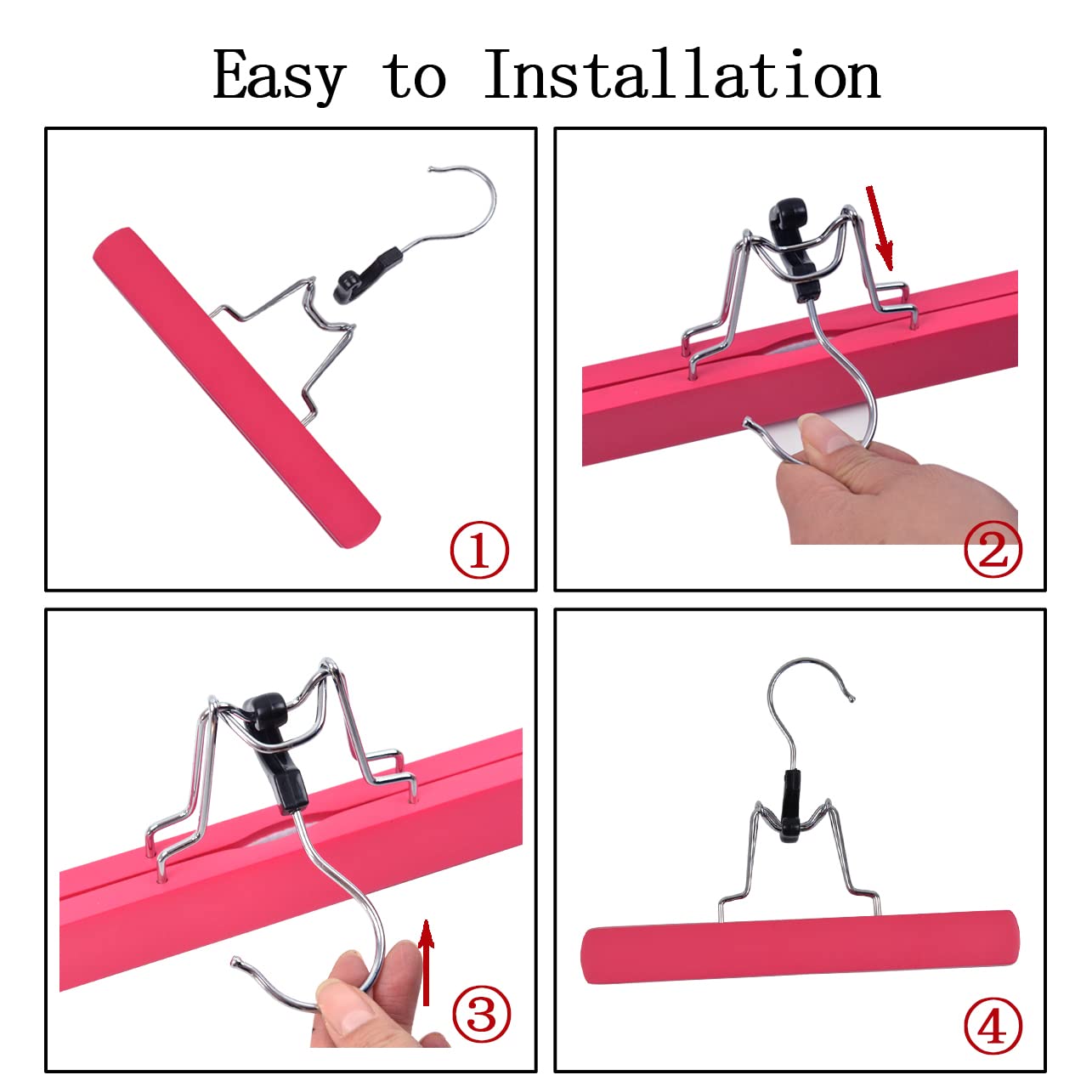 Easy to Installation

①

②

③

④